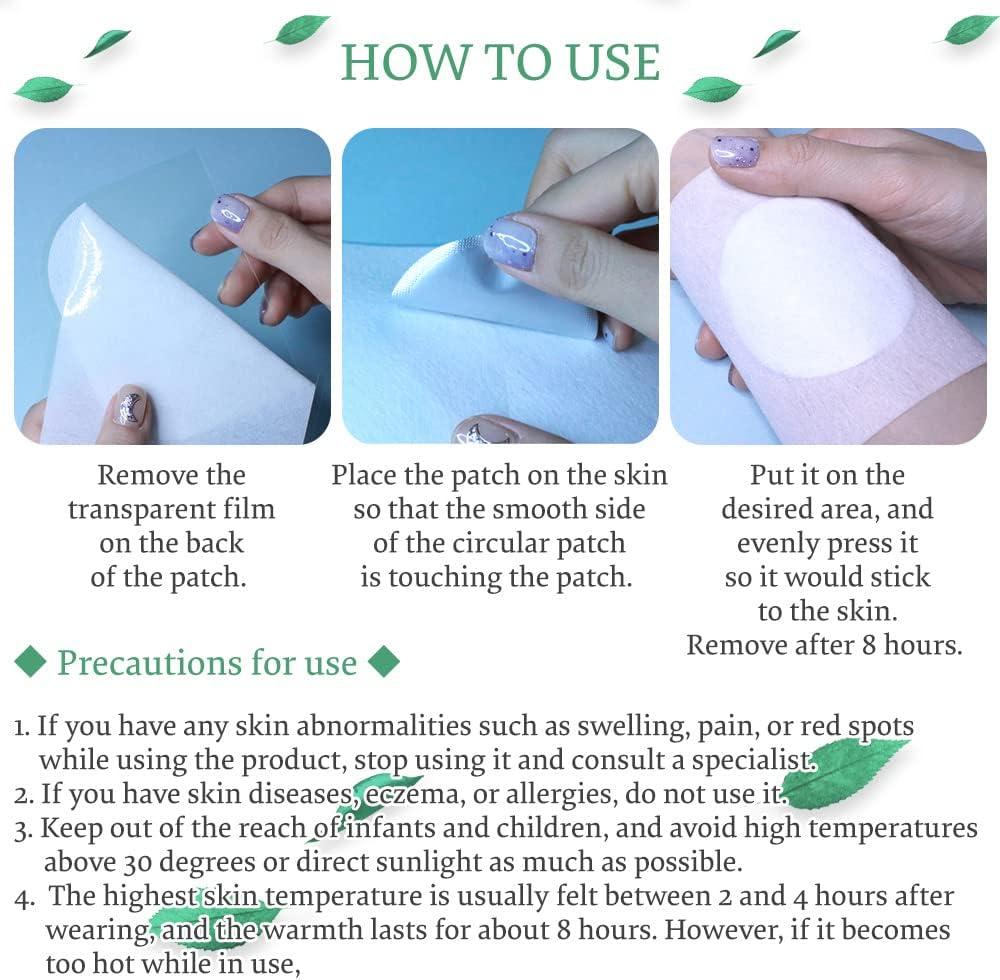 HOW TO USE

Remove the transparent film on the back of the patch.

Place the patch on the skin so that the smooth side of the circular patch is touching the patch.

Put it on the desired area, and evenly press it so it would stick to the skin. Remove after 8 hours.

◆ Precautions for use ◆

1. If you have any skin abnormalities such as swelling, pain, or red spots while using the product, stop using it and consult a specialist.
2. If you have skin diseases, eczema, or allergies, do not use it.
3. Keep out of the reach of infants and children, and avoid high temperatures above 30 degrees or direct sunlight as much as possible.
4. The highest skin temperature is usually felt between 2 and 4 hours after wearing, and the warmth lasts for about 8 hours. However, if it becomes too hot while in use,