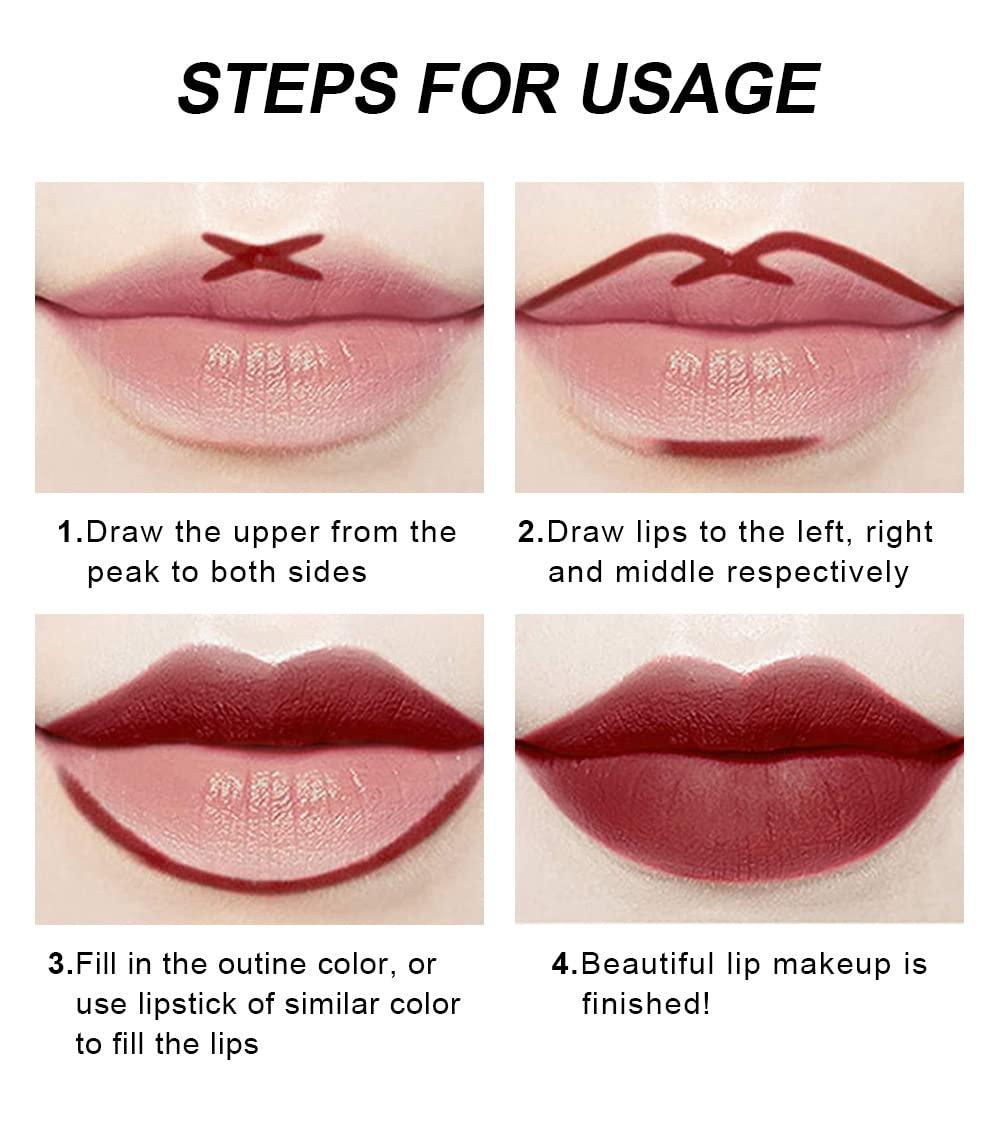 STEPS FOR USAGE

1.Draw the upper from the peak to both sides

2.Draw lips to the left, right and middle respectively

3.Fill in the outine color, or use lipstick of similar color to fill the lips

4.Beautiful lip makeup is finished!