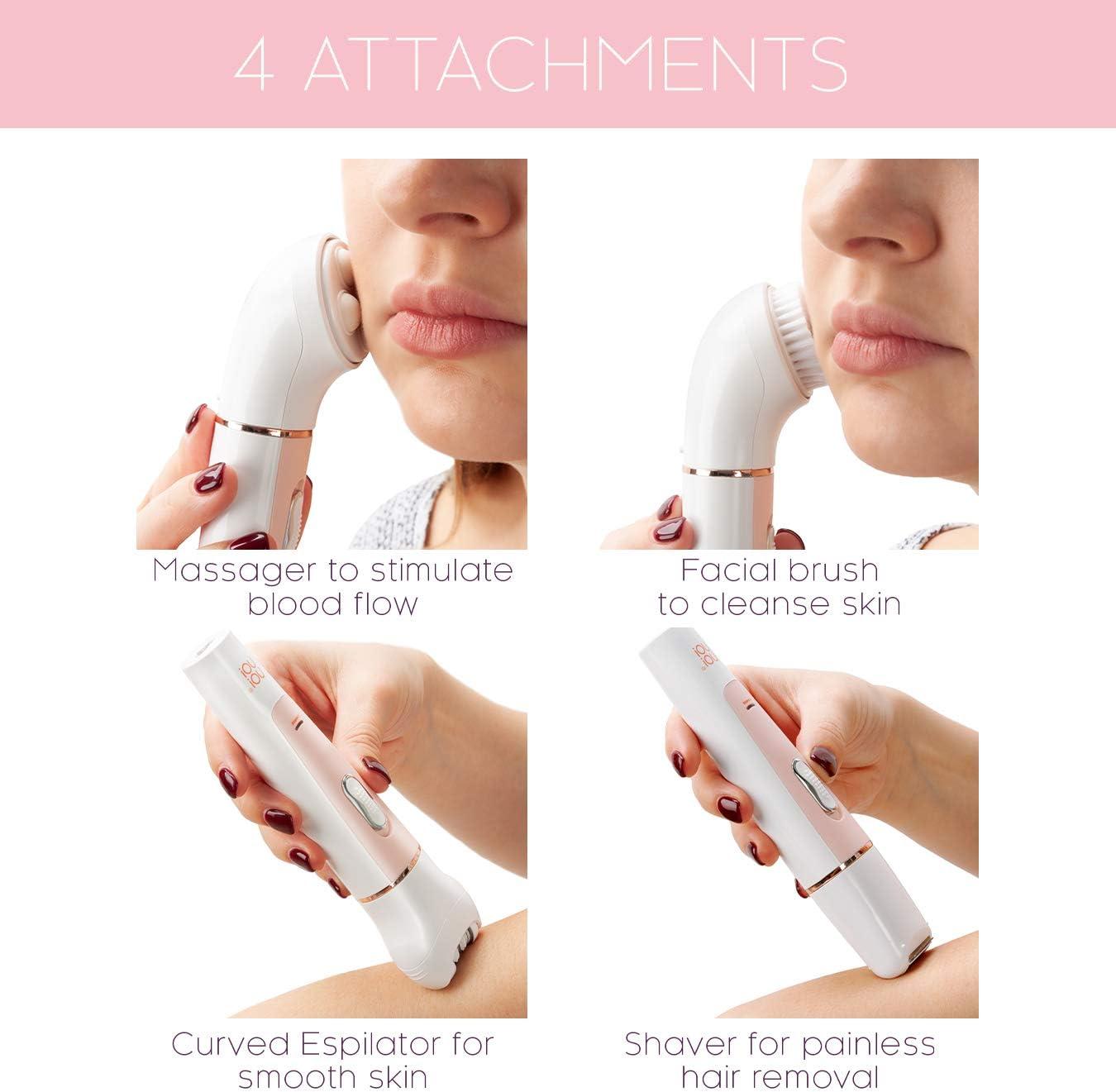 4 ATTACHMENTS

Massager to stimulate blood flow

Facial brush to cleanse skin

Curved Espilator for smooth skin

Shaver for painless hair removal