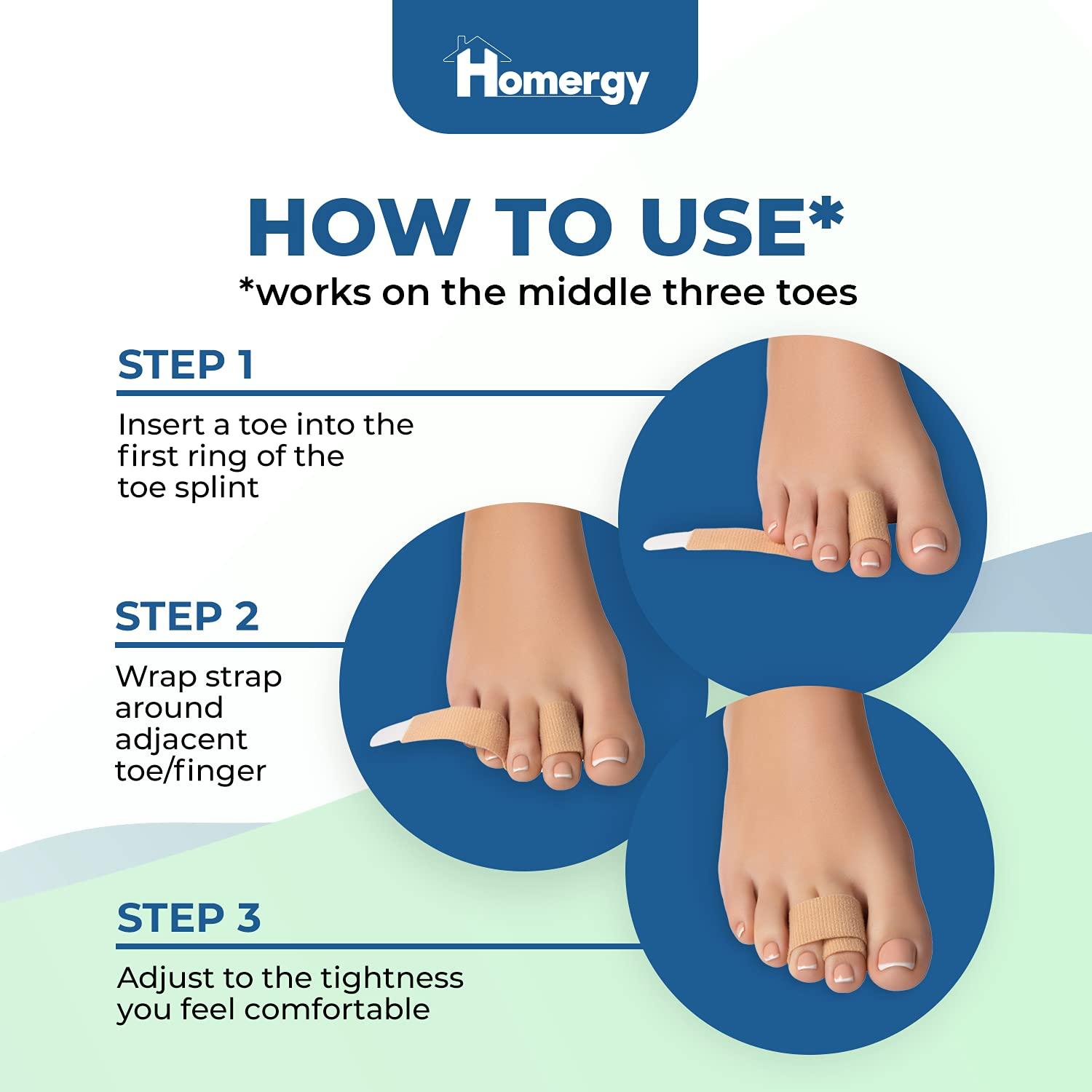 Homergy

HOW TO USE*
*works on the middle three toes

STEP 1

Insert a toe into the first ring of the toe splint

STEP 2

Wrap strap around adjacent toe/finger

STEP 3

Adjust to the tightness you feel comfortable