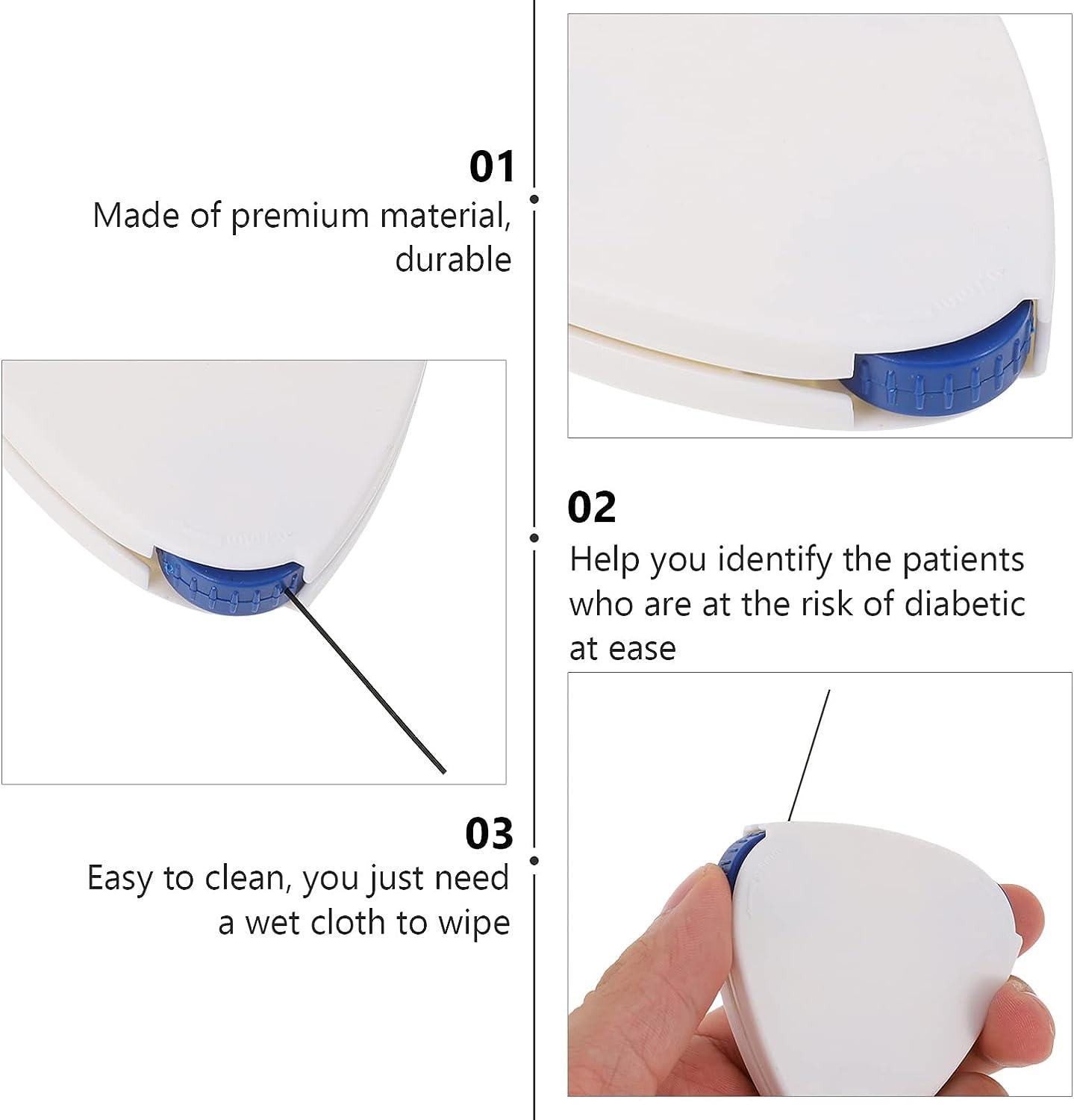 01
Made of premium material, durable

02
Help you identify the patients who are at the risk of diabetic at ease

03
Easy to clean, you just need a wet cloth to wipe