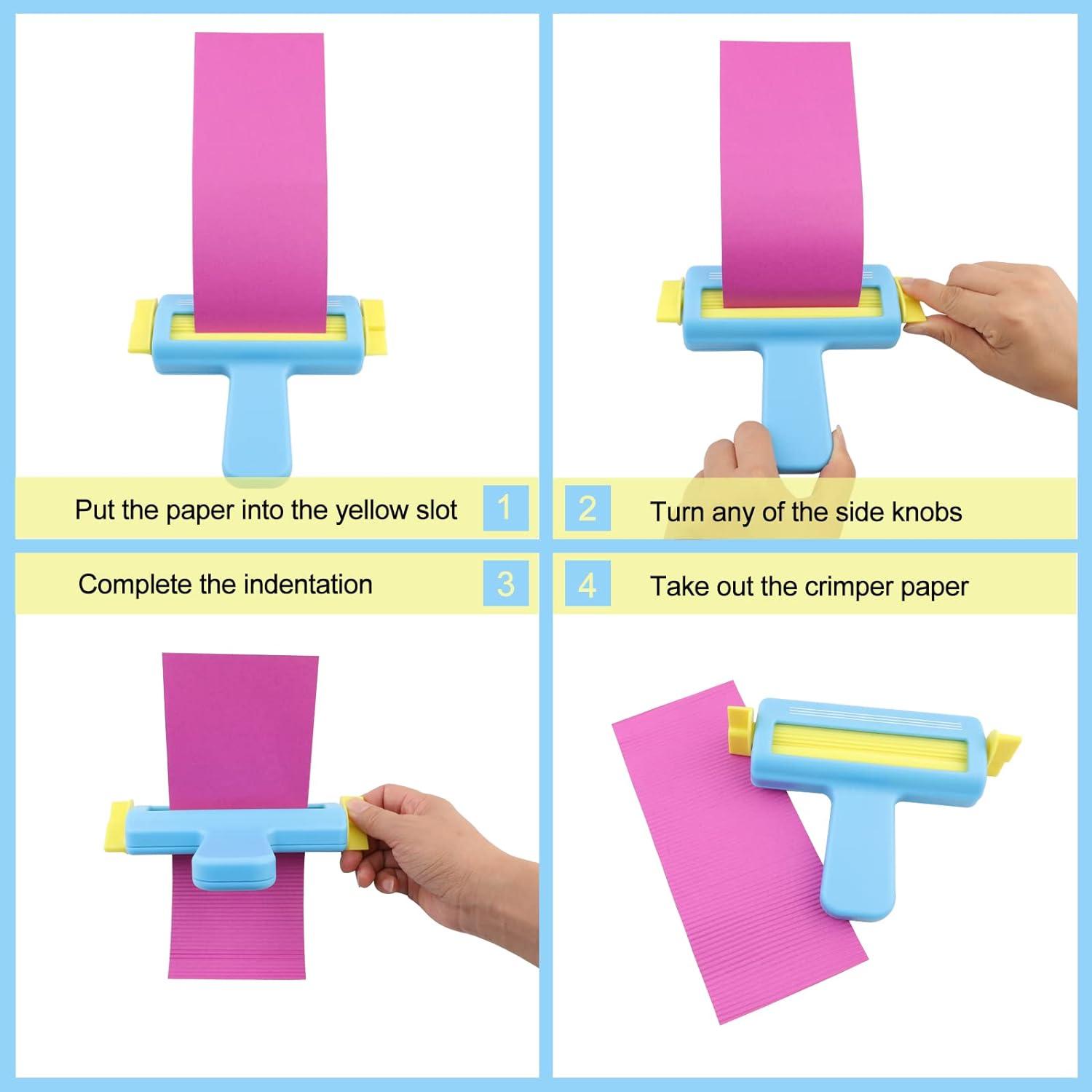 Put the paper into the yellow slot 1

2 Turn any of the side knobs

Complete the indentation 3

4 Take out the crimper paper