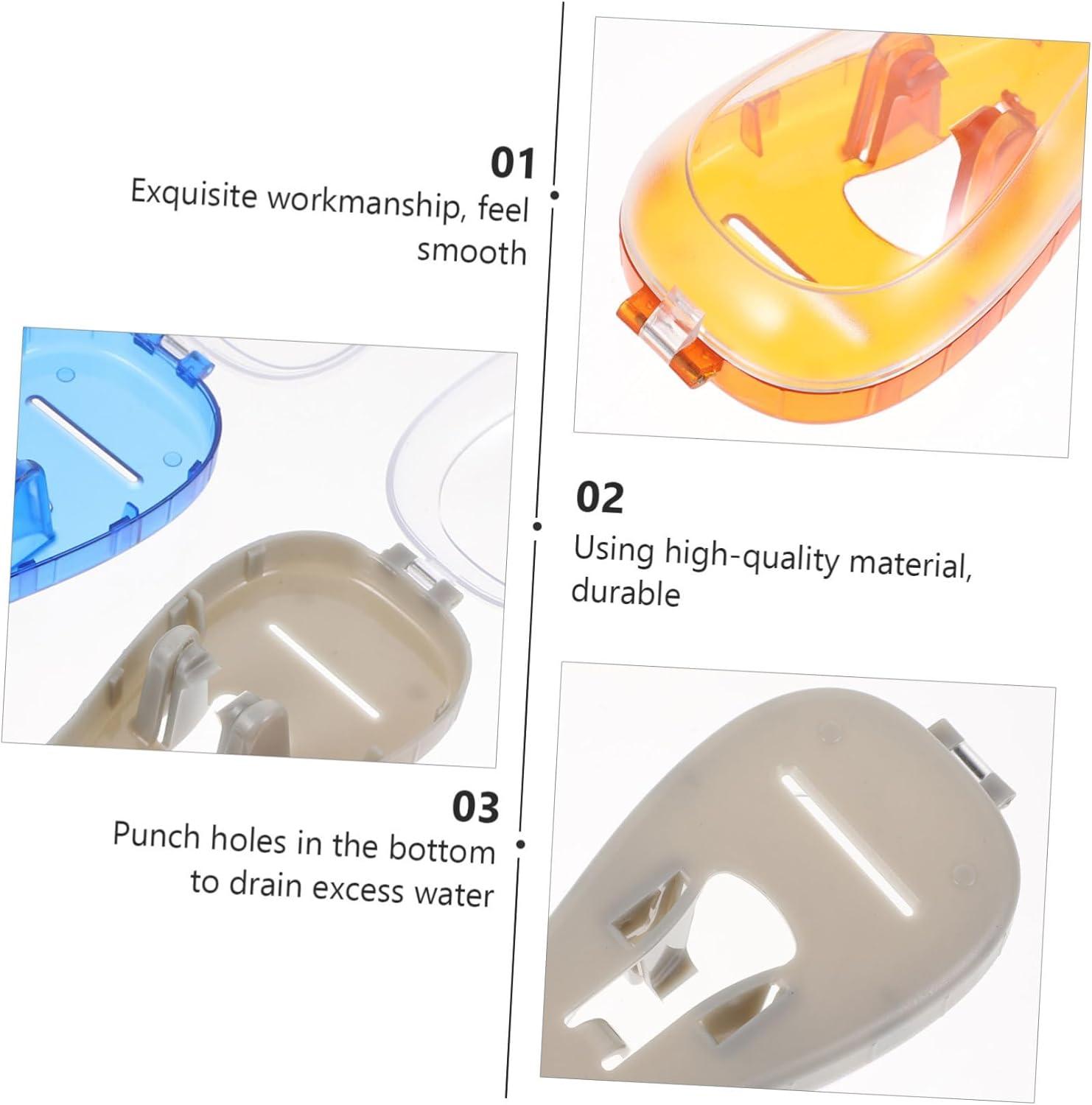 01
Exquisite workmanship, feel smooth

02
Using high-quality material, durable

03
Punch holes in the bottom to drain excess water