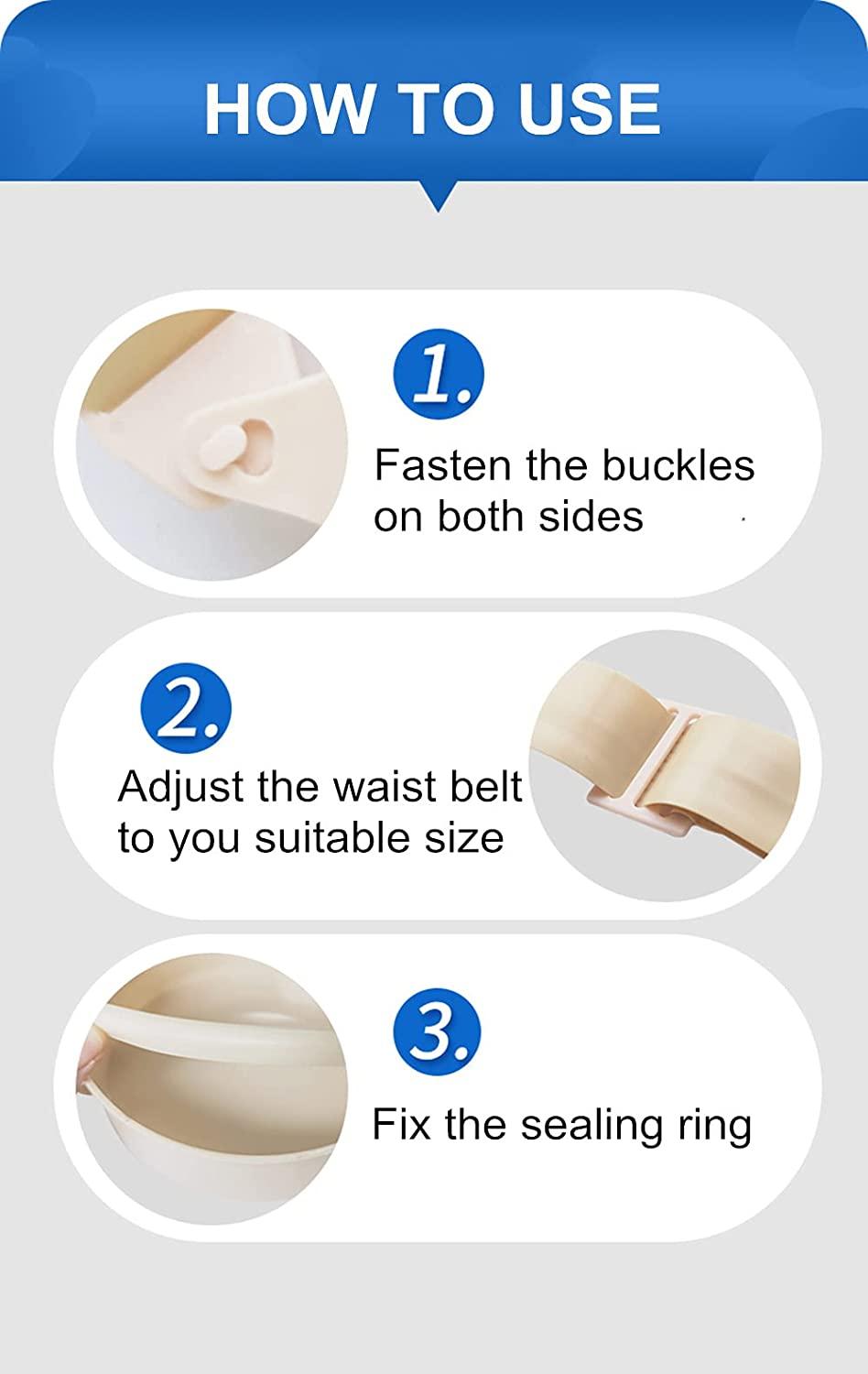 HOW TO USE

1.

Fasten the buckles on both sides

2.

Adjust the waist belt to you suitable size

3.

Fix the sealing ring