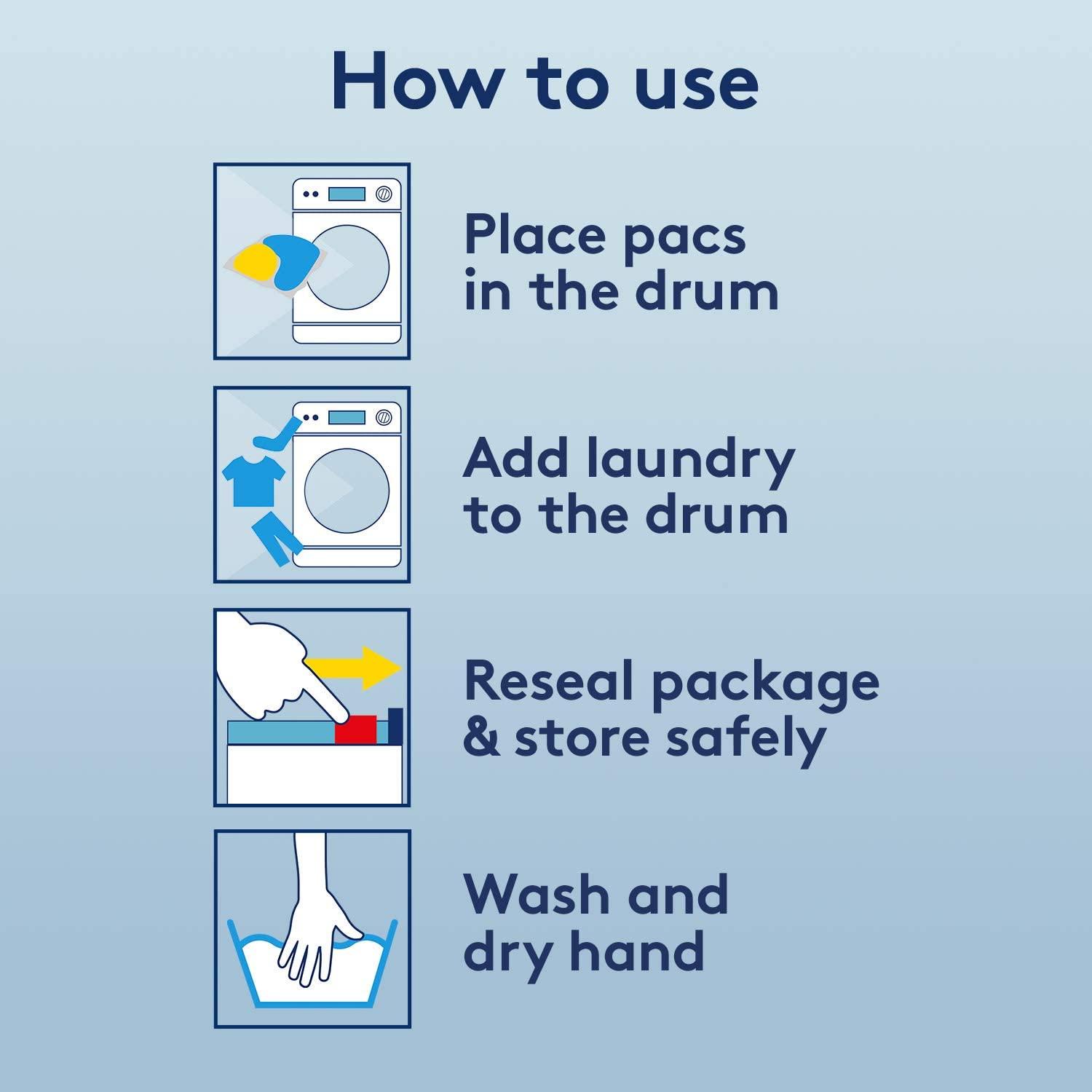 How to use

Place pacs in the drum

Add laundry to the drum

Reseal package & store safely

Wash and dry hand