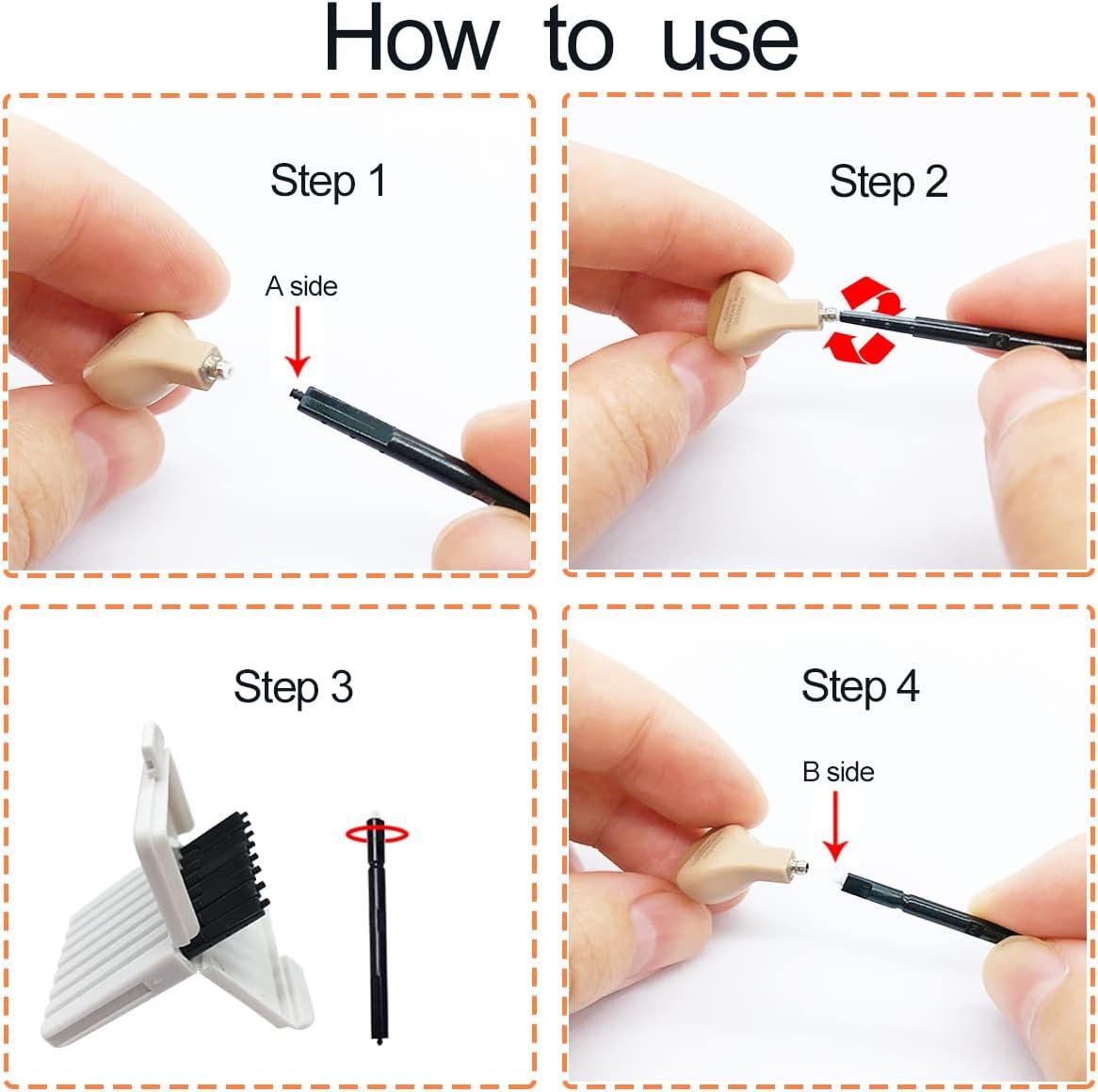 How to use

Step 1

A side

Step 2

Step 3

Step 4

B side