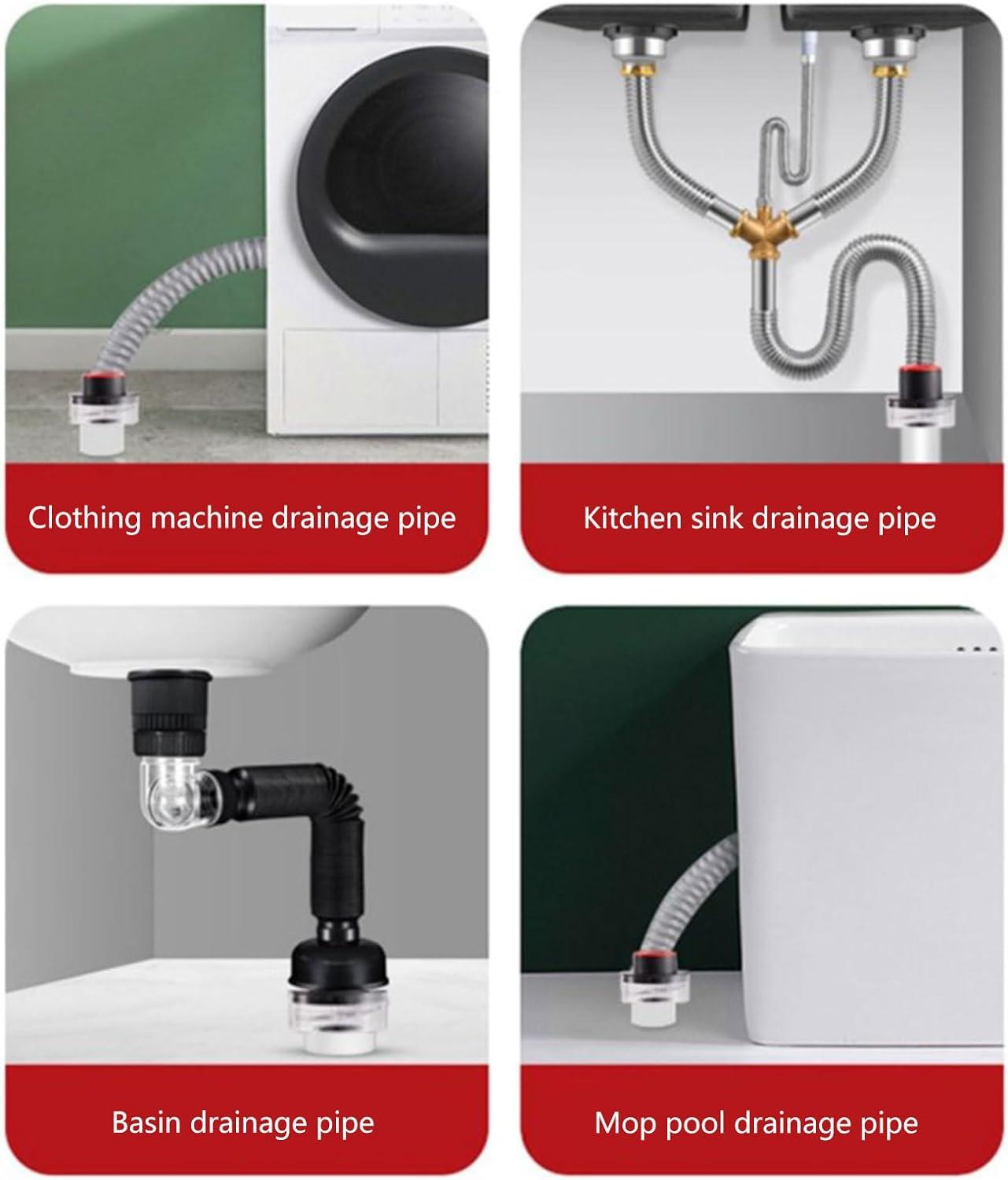 Clothing machine drainage pipe

Kitchen sink drainage pipe

Basin drainage pipe

Mop pool drainage pipe