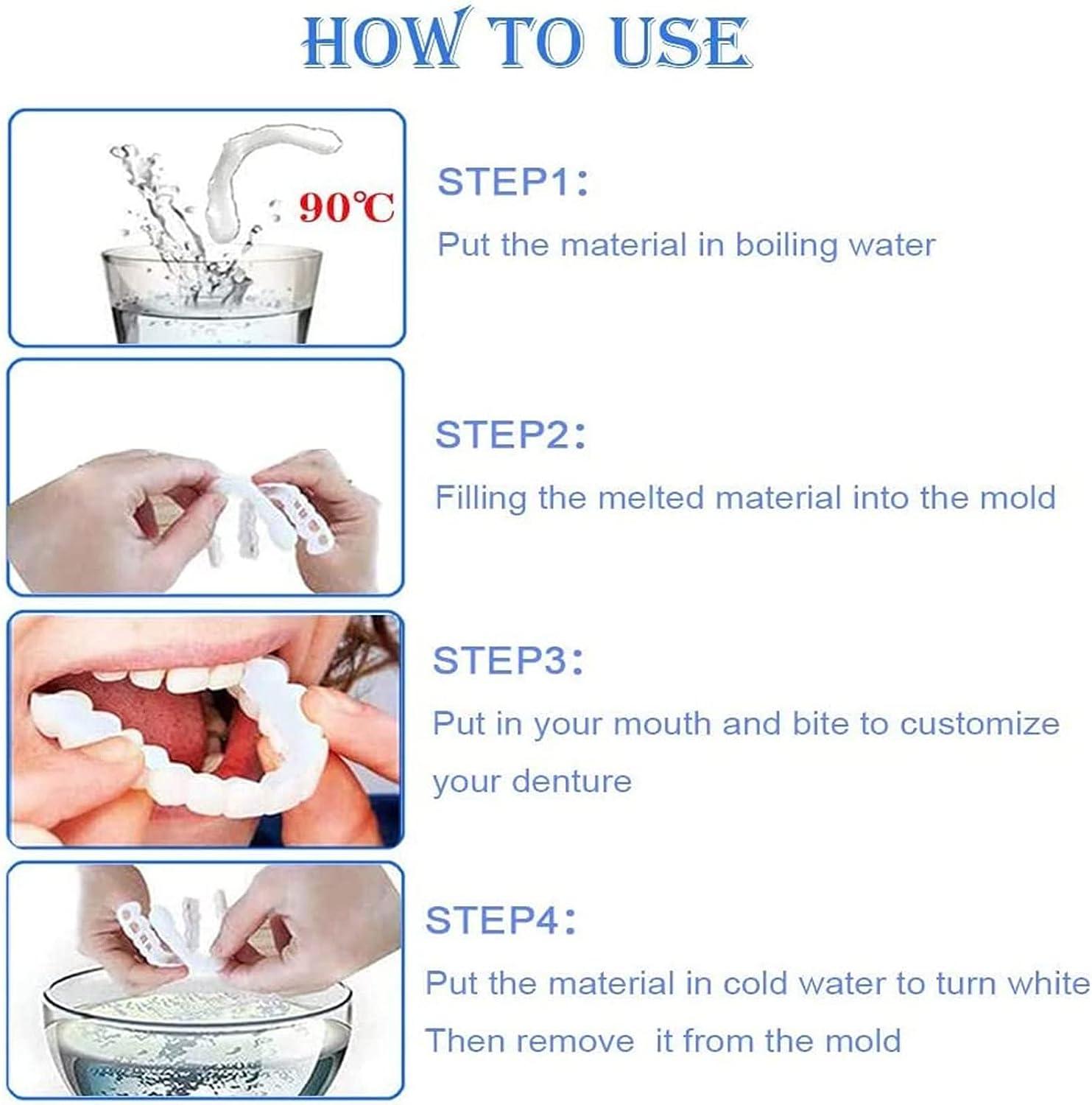 HOW TO USE

90℃

STEP1:

Put the material in boiling water

STEP2:

Filling the melted material into the mold

STEP3:

Put in your mouth and bite to customize your denture

STEP4:

Put the material in cold water to turn white
Then remove it from the mold