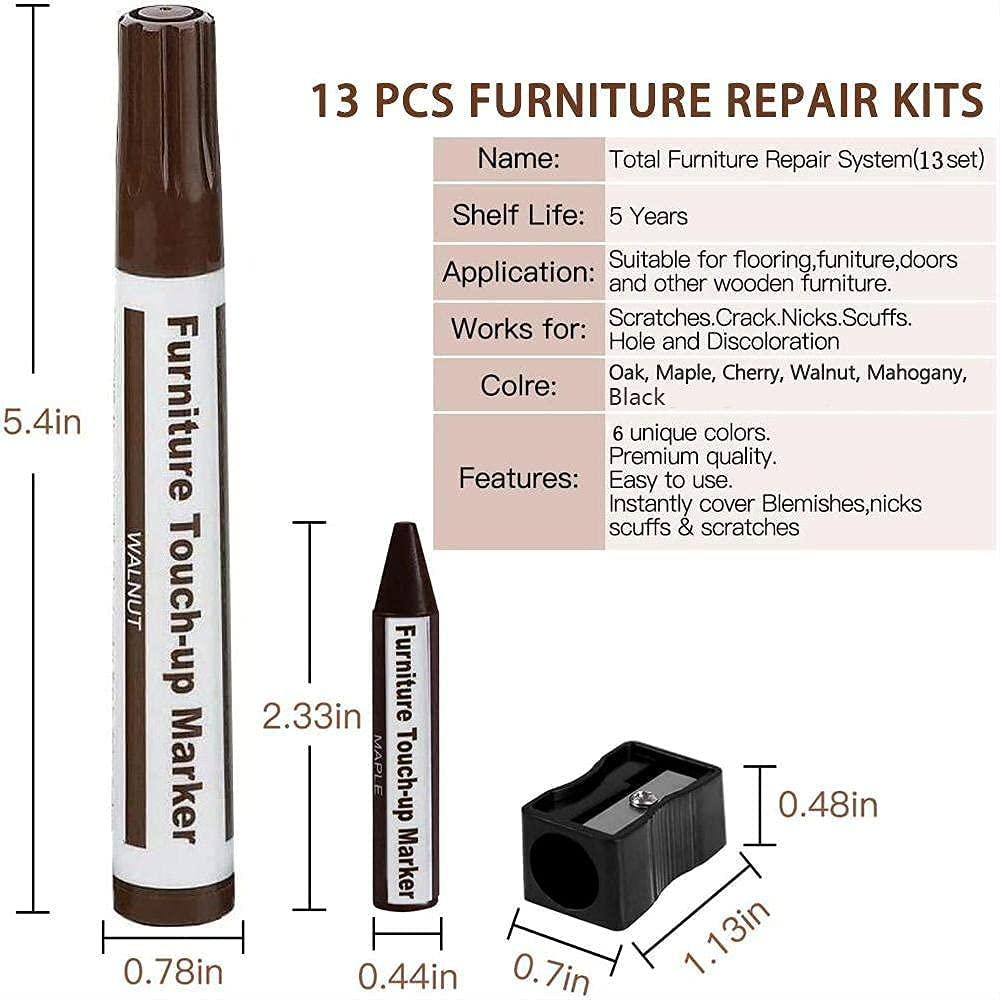 13 PCS FURNITURE REPAIR KITS

| Name: | Total Furniture Repair System(13 set) |
|---|---|
| Shelf Life: | 5 Years |
| Application: | Suitable for flooring,funiture,doors and other wooden furniture. |
| Works for: | Scratches.Crack.Nicks.Scuffs. Hole and Discoloration |
| Colre: | Oak, Maple, Cherry, Walnut, Mahogany, Black |
| Features: | 6 unique colors. Premium quality. Easy to use. Instantly cover Blemishes,nicks scuffs & scratches |

5.4in

Furniture Touch-up Marker
WALNUT

0.78in

2.33in

Furniture Touch-up Marker
MAPLE

0.44in

0.48in

0.7in

1.13in