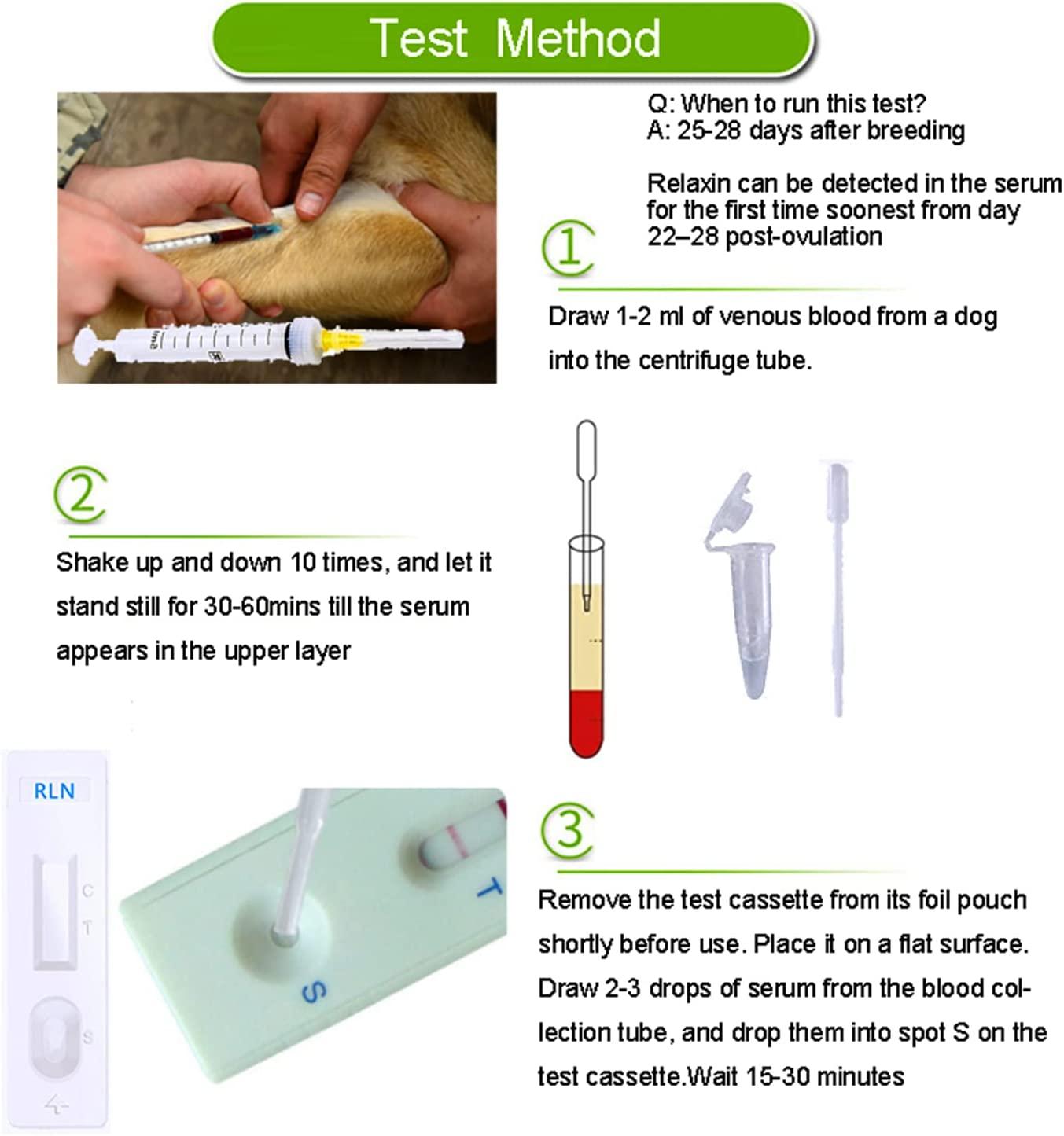 Test Method

Q: When to run this test?
A: 25-28 days after breeding

Relaxin can be detected in the serum for the first time soonest from day 22–28 post-ovulation

①

Draw 1-2 ml of venous blood from a dog into the centrifuge tube.

②

Shake up and down 10 times, and let it stand still for 30-60mins till the serum appears in the upper layer

RLN

C

T

S

T

S

③

Remove the test cassette from its foil pouch shortly before use. Place it on a flat surface. Draw 2-3 drops of serum from the blood collection tube, and drop them into spot S on the test cassette.Wait 15-30 minutes