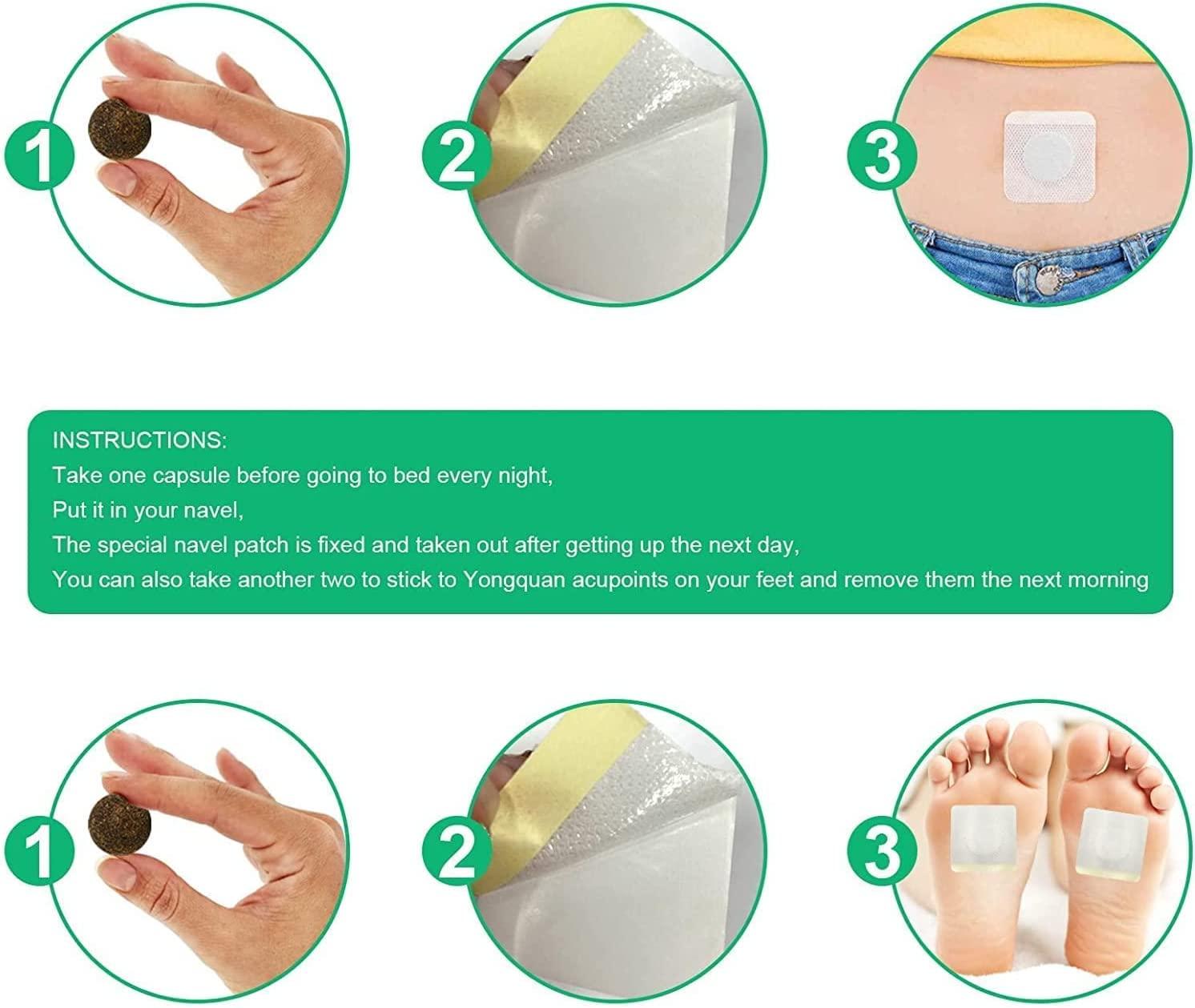 1

2

3

INSTRUCTIONS:
Take one capsule before going to bed every night,
Put it in your navel,
The special navel patch is fixed and taken out after getting up the next day,
You can also take another two to stick to Yongquan acupoints on your feet and remove them the next morning

1

2

3