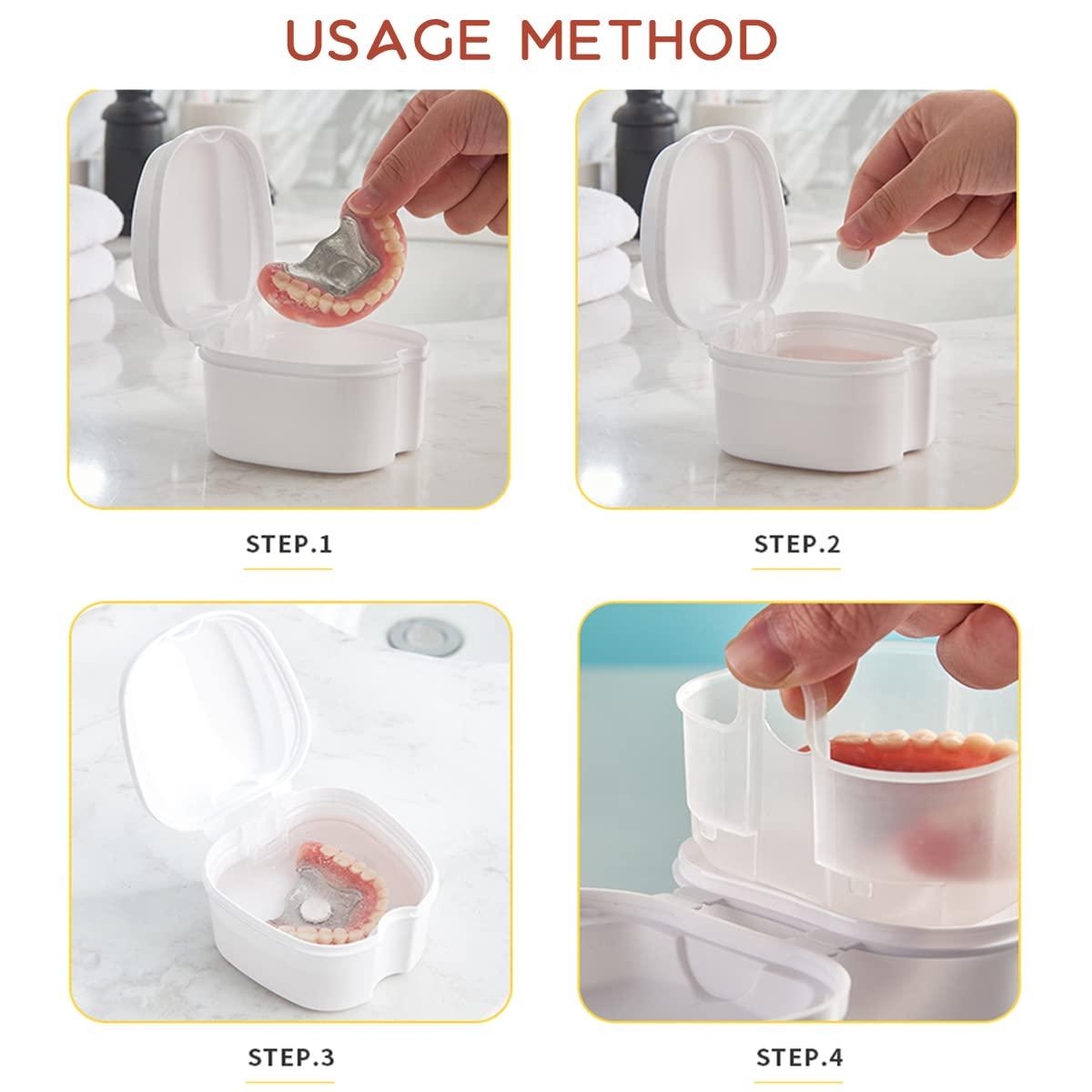 USAGE METHOD

STEP.1

STEP.2

STEP.3

STEP.4