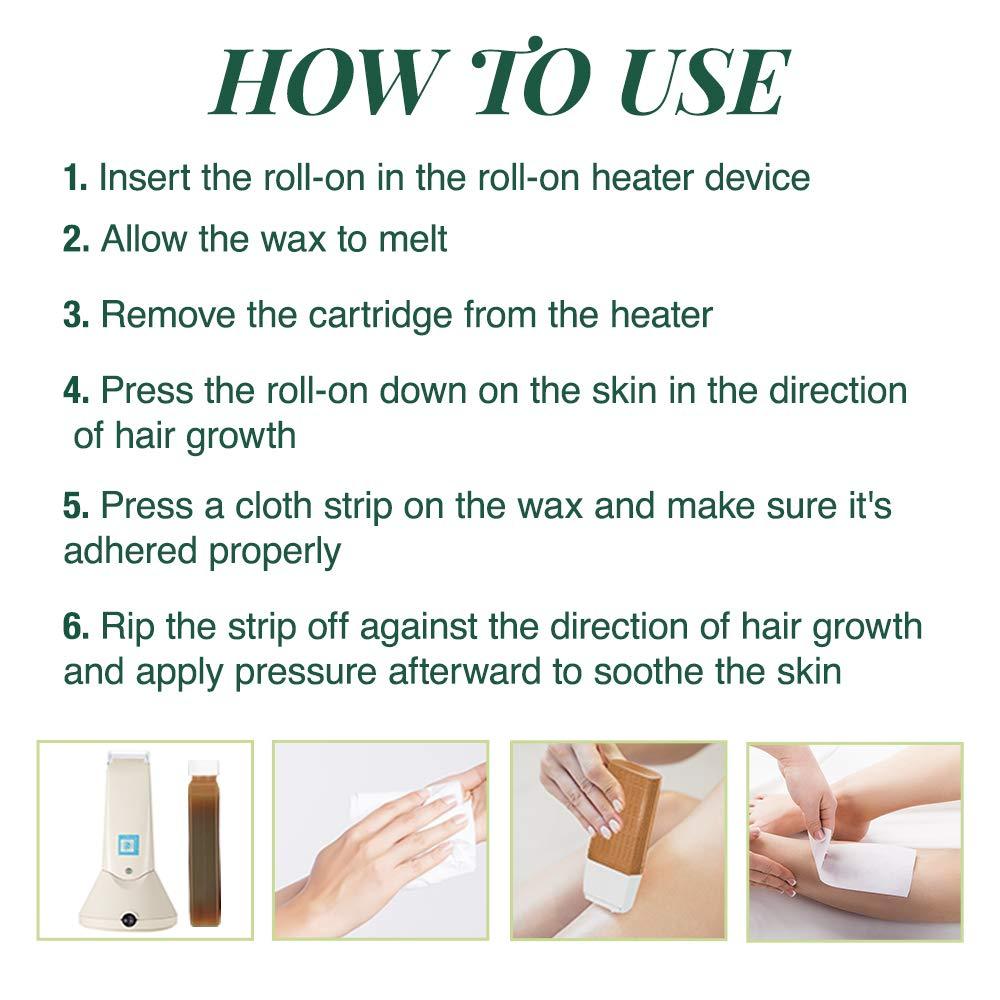 HOW TO USE

1. Insert the roll-on in the roll-on heater device

2. Allow the wax to melt

3. Remove the cartridge from the heater

4. Press the roll-on down on the skin in the direction of hair growth

5. Press a cloth strip on the wax and make sure it's adhered properly

6. Rip the strip off against the direction of hair growth and apply pressure afterward to soothe the skin