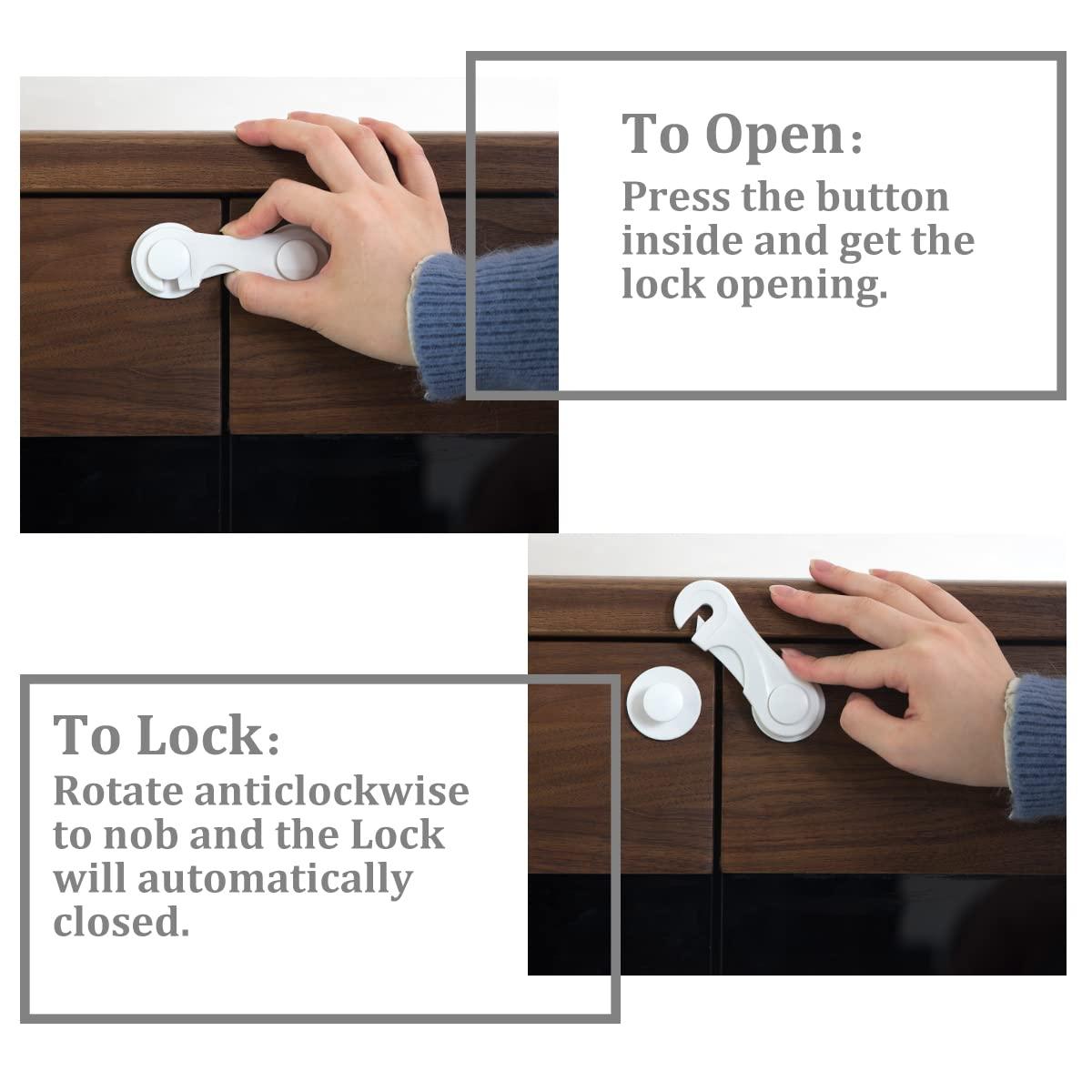 To Open:
Press the button inside and get the lock opening.

To Lock:
Rotate anticlockwise to nob and the Lock will automatically closed.