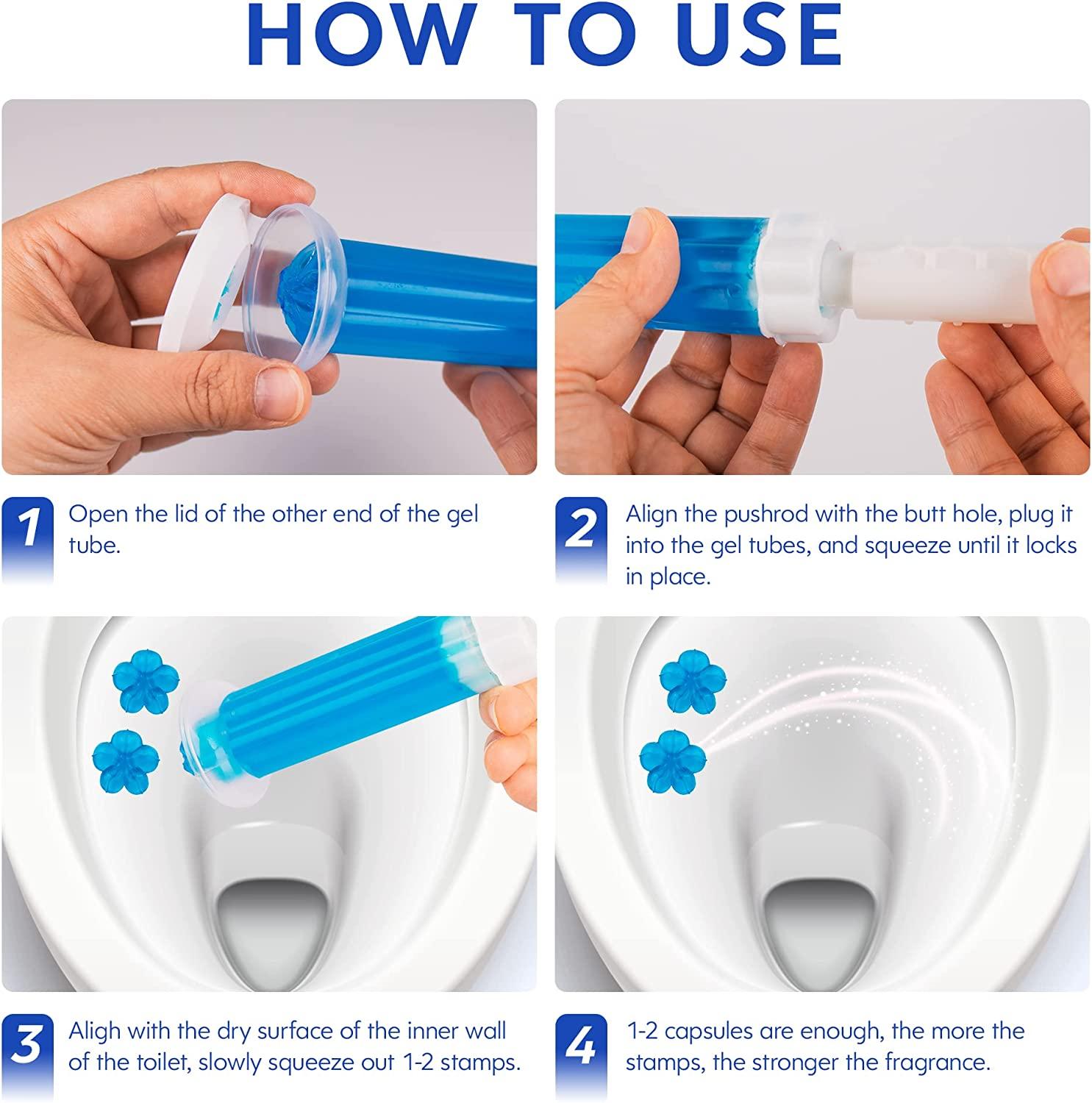 HOW TO USE

1 Open the lid of the other end of the gel tube.

2 Align the pushrod with the butt hole, plug it into the gel tubes, and squeeze until it locks in place.

3 Aligh with the dry surface of the inner wall of the toilet, slowly squeeze out 1-2 stamps.

4 1-2 capsules are enough, the more the stamps, the stronger the fragrance.