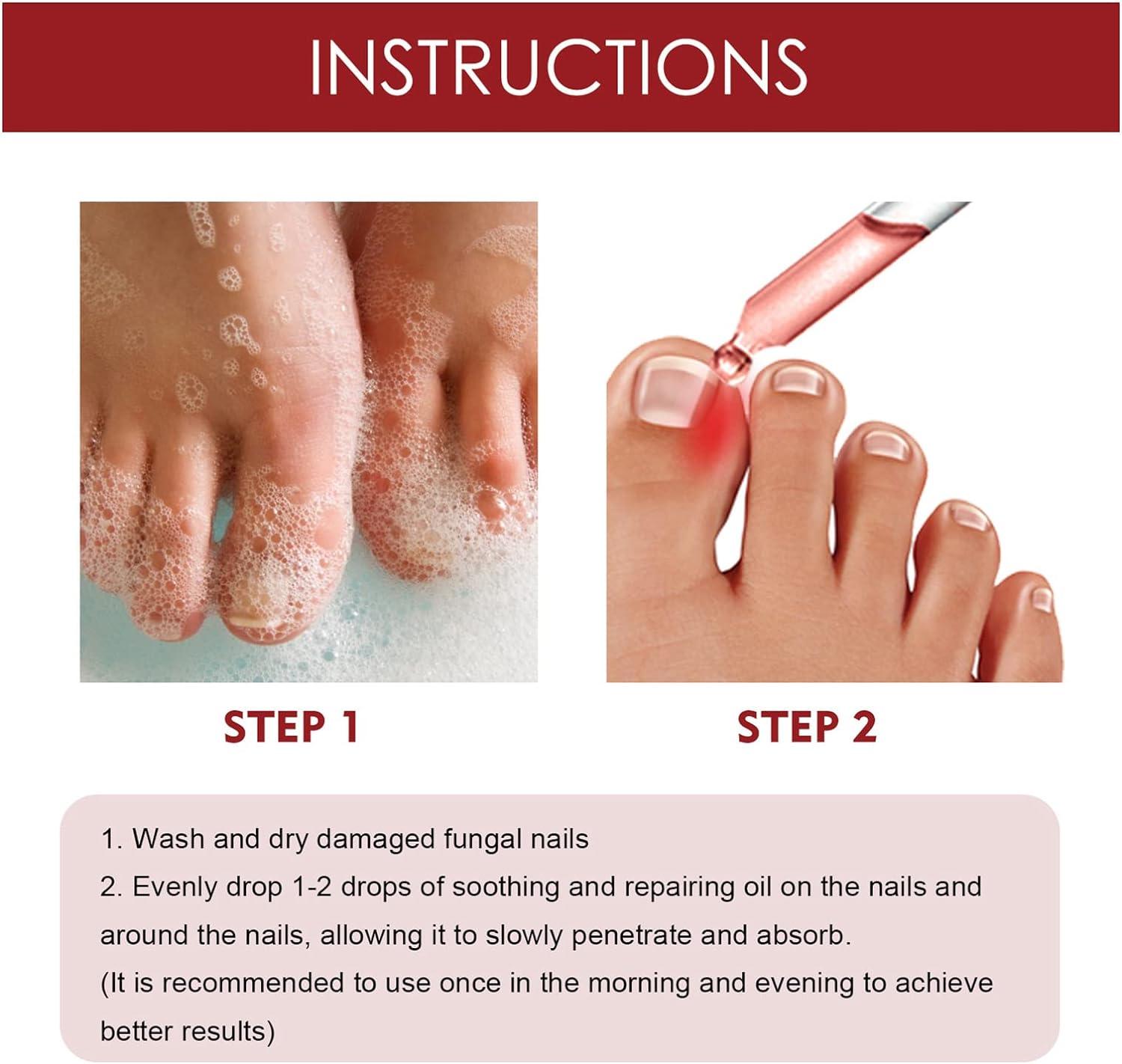 INSTRUCTIONS

STEP 1

STEP 2

1. Wash and dry damaged fungal nails
2. Evenly drop 1-2 drops of soothing and repairing oil on the nails and around the nails, allowing it to slowly penetrate and absorb.
(It is recommended to use once in the morning and evening to achieve better results)