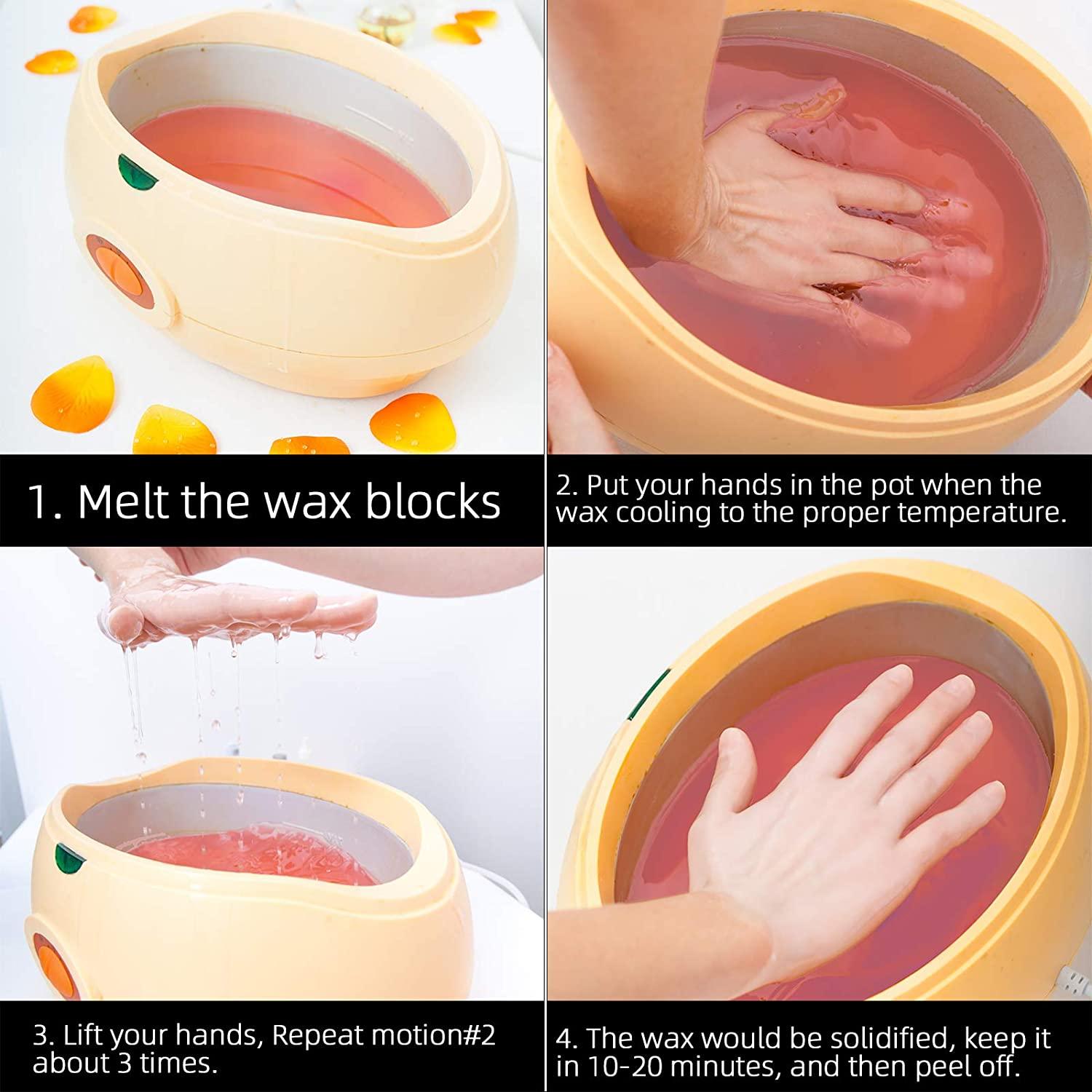 1. Melt the wax blocks

2. Put your hands in the pot when the wax cooling to the proper temperature.

3. Lift your hands, Repeat motion#2 about 3 times.

4. The wax would be solidified, keep it in 10-20 minutes, and then peel off.