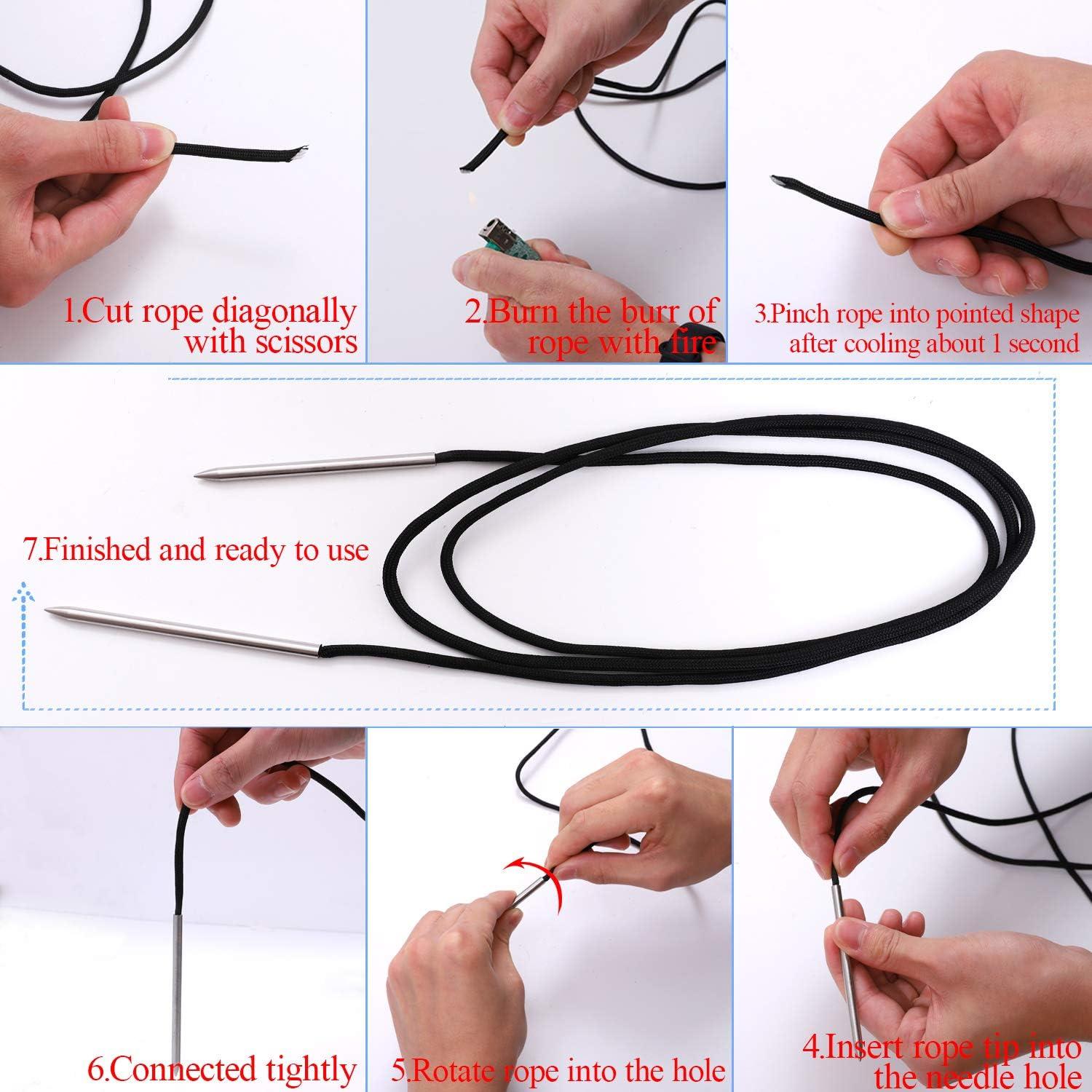 1.Cut rope diagonally with scissors

2.Burn the burr of rope with fire

3.Pinch rope into pointed shape after cooling about 1 second

7.Finished and ready to use

6.Connected tightly

5.Rotate rope into the hole

4.Insert rope tip into the needle hole