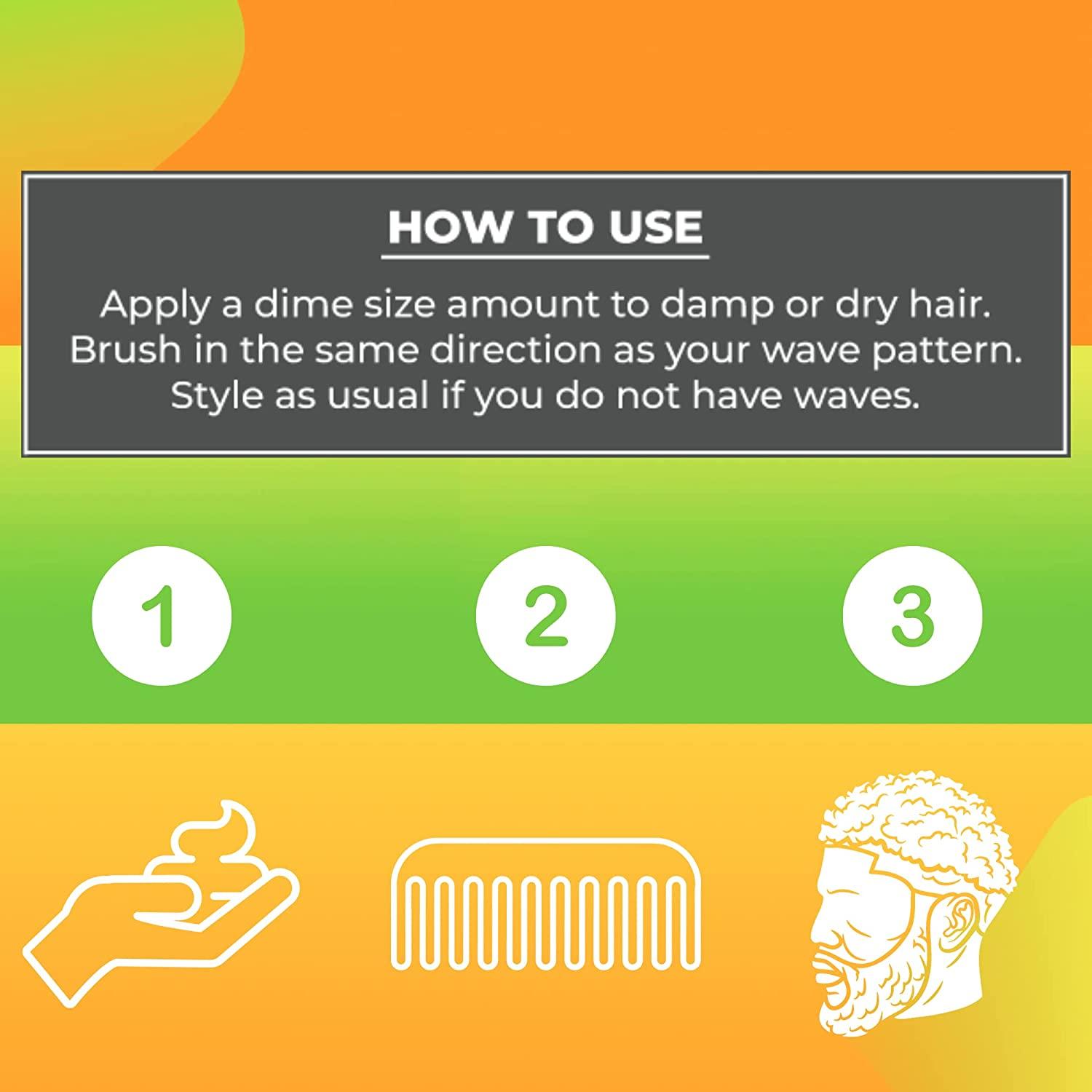 HOW TO USE

Apply a dime size amount to damp or dry hair. Brush in the same direction as your wave pattern. Style as usual if you do not have waves.

1

2

3