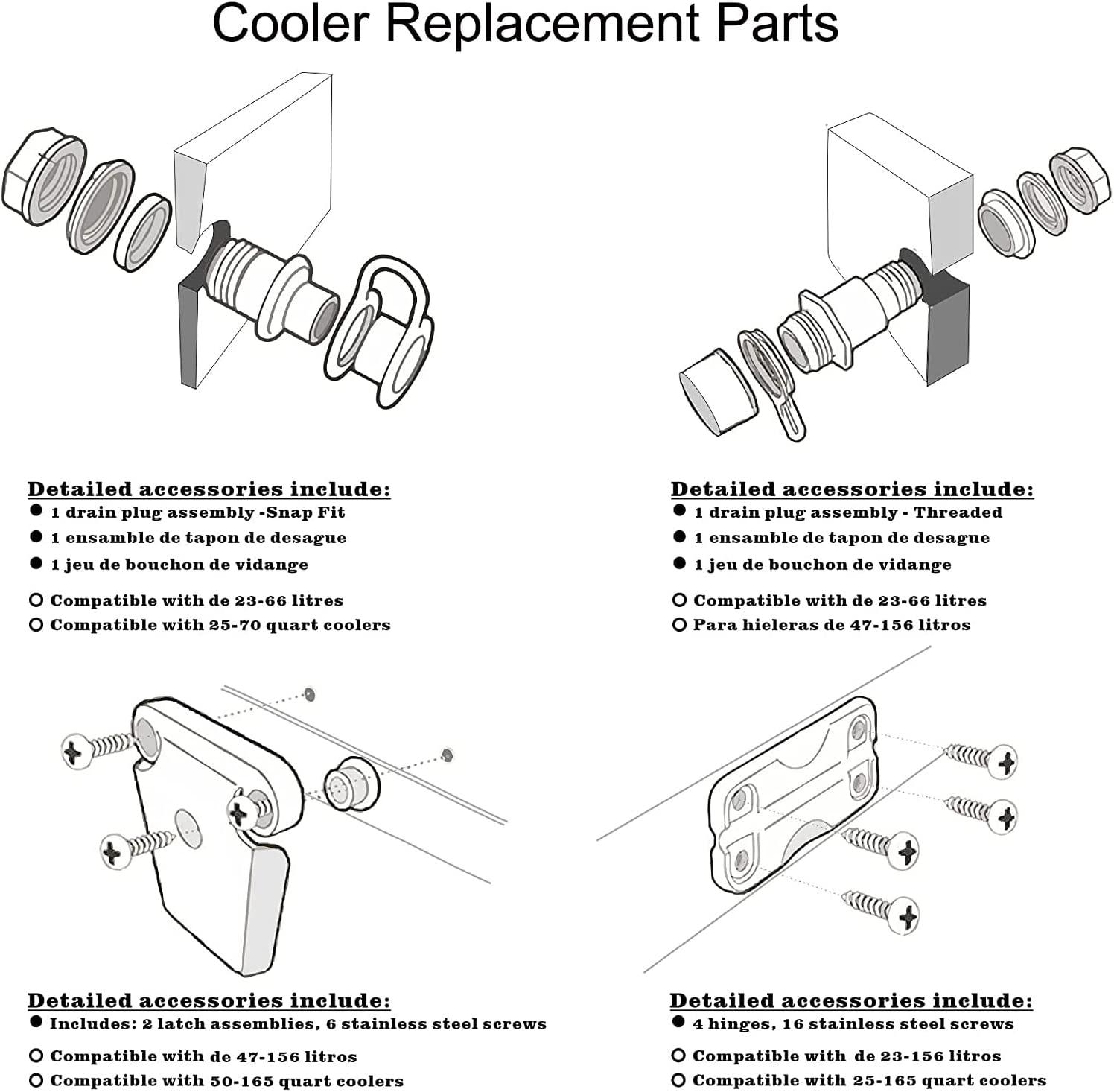 Cooler Replacement Parts

Detailed accessories include:
● 1 drain plug assembly -Snap Fit
● 1 ensamble de tapon de desague
● 1 jeu de bouchon de vidange
○ Compatible with de 23-66 litres
○ Compatible with 25-70 quart coolers

Detailed accessories include:
● 1 drain plug assembly - Threaded
● 1 ensamble de tapon de desague
● 1 jeu de bouchon de vidange
○ Compatible with de 23-66 litres
○ Para hieleras de 47-156 litros

Detailed accessories include:
● Includes: 2 latch assemblies, 6 stainless steel screws
○ Compatible with de 47-156 litros
○ Compatible with 50-165 quart coolers

Detailed accessories include:
● 4 hinges, 16 stainless steel screws
○ Compatible with de 23-156 litros
○ Compatible with 25-165 quart coolers