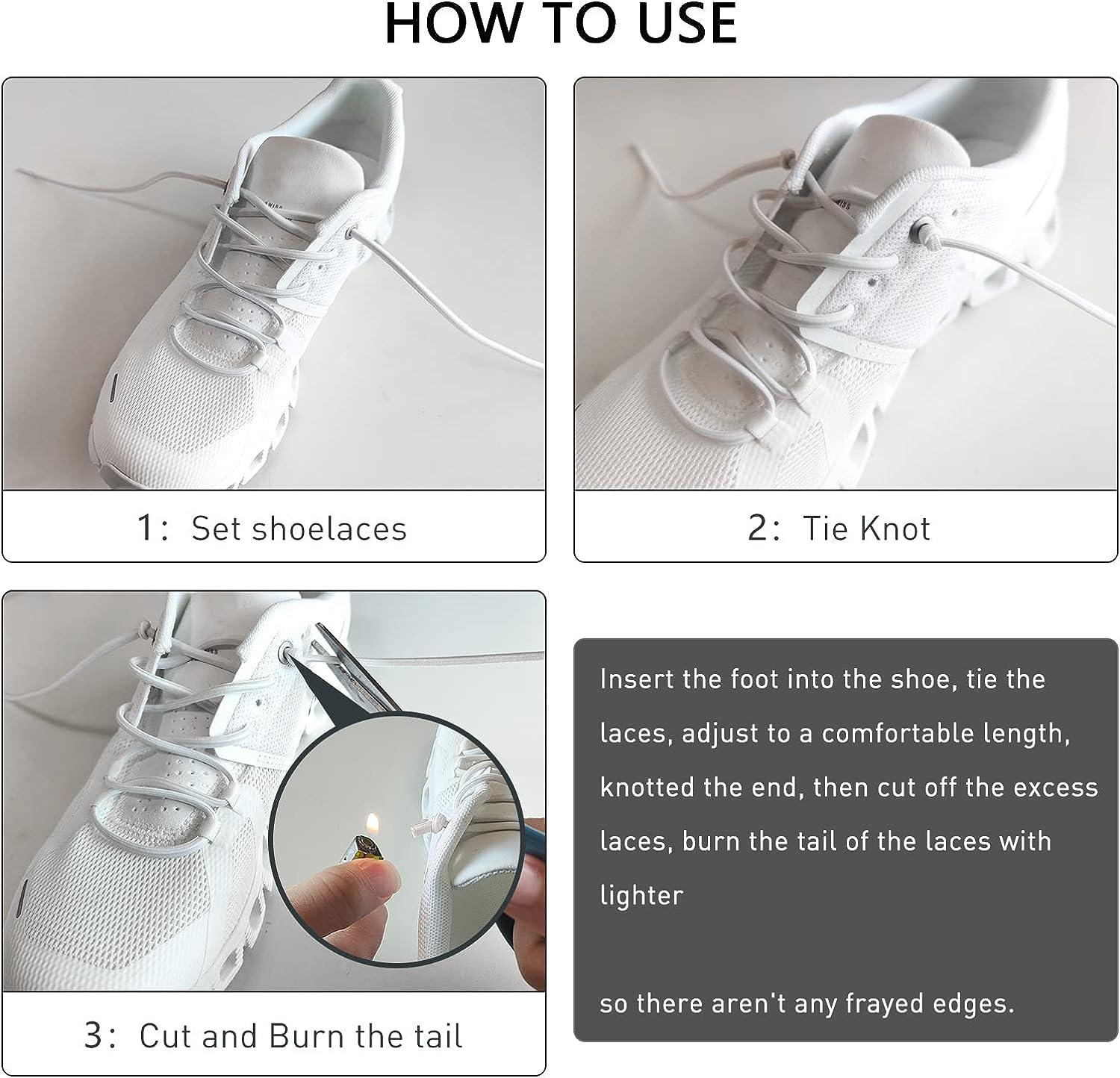 HOW TO USE

1: Set shoelaces

2: Tie Knot

3: Cut and Burn the tail

Insert the foot into the shoe, tie the laces, adjust to a comfortable length, knotted the end, then cut off the excess laces, burn the tail of the laces with lighter

so there aren't any frayed edges.