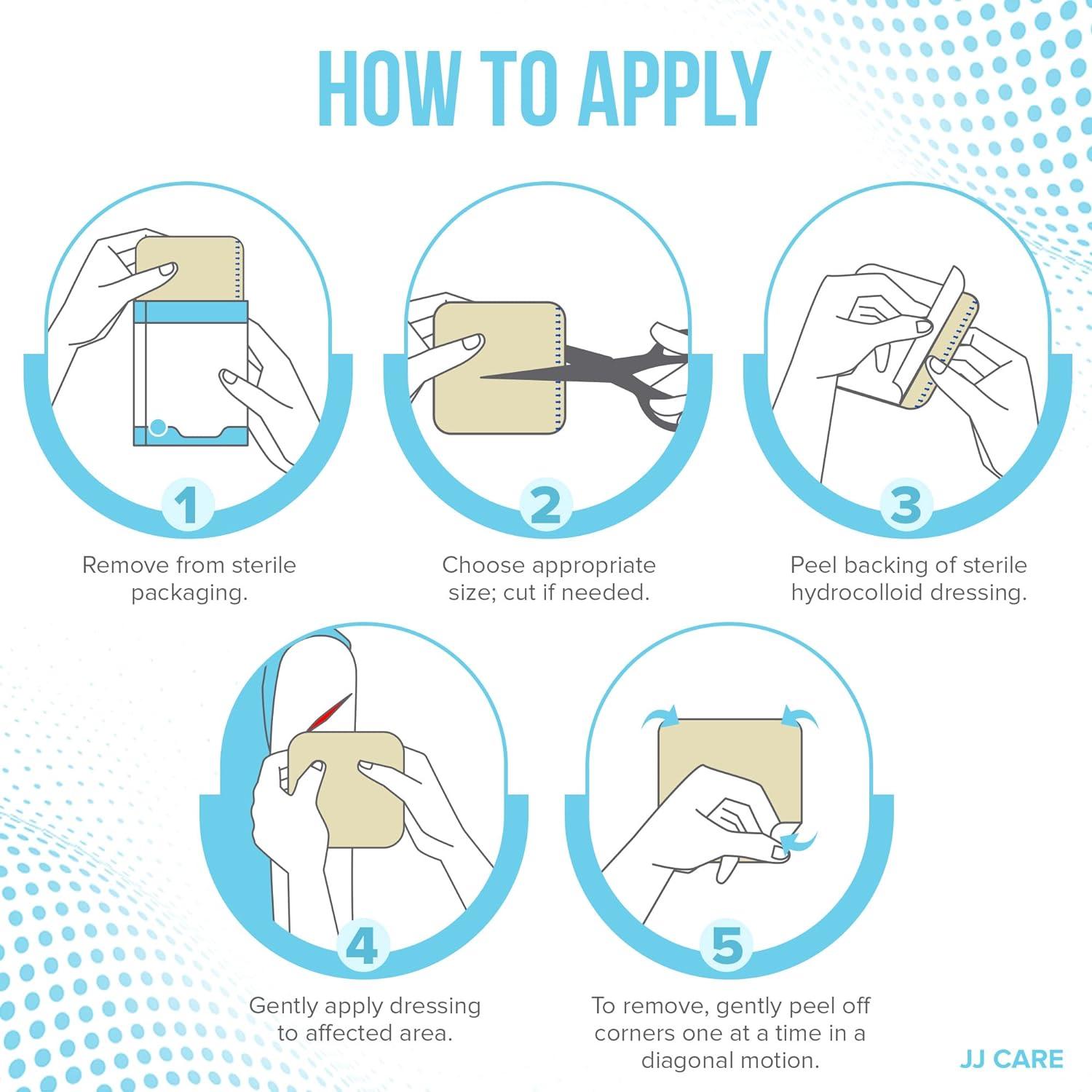 HOW TO APPLY

1
Remove from sterile packaging.

2
Choose appropriate size; cut if needed.

3
Peel backing of sterile hydrocolloid dressing.

4
Gently apply dressing to affected area.

5
To remove, gently peel off corners one at a time in a diagonal motion.

JJ CARE