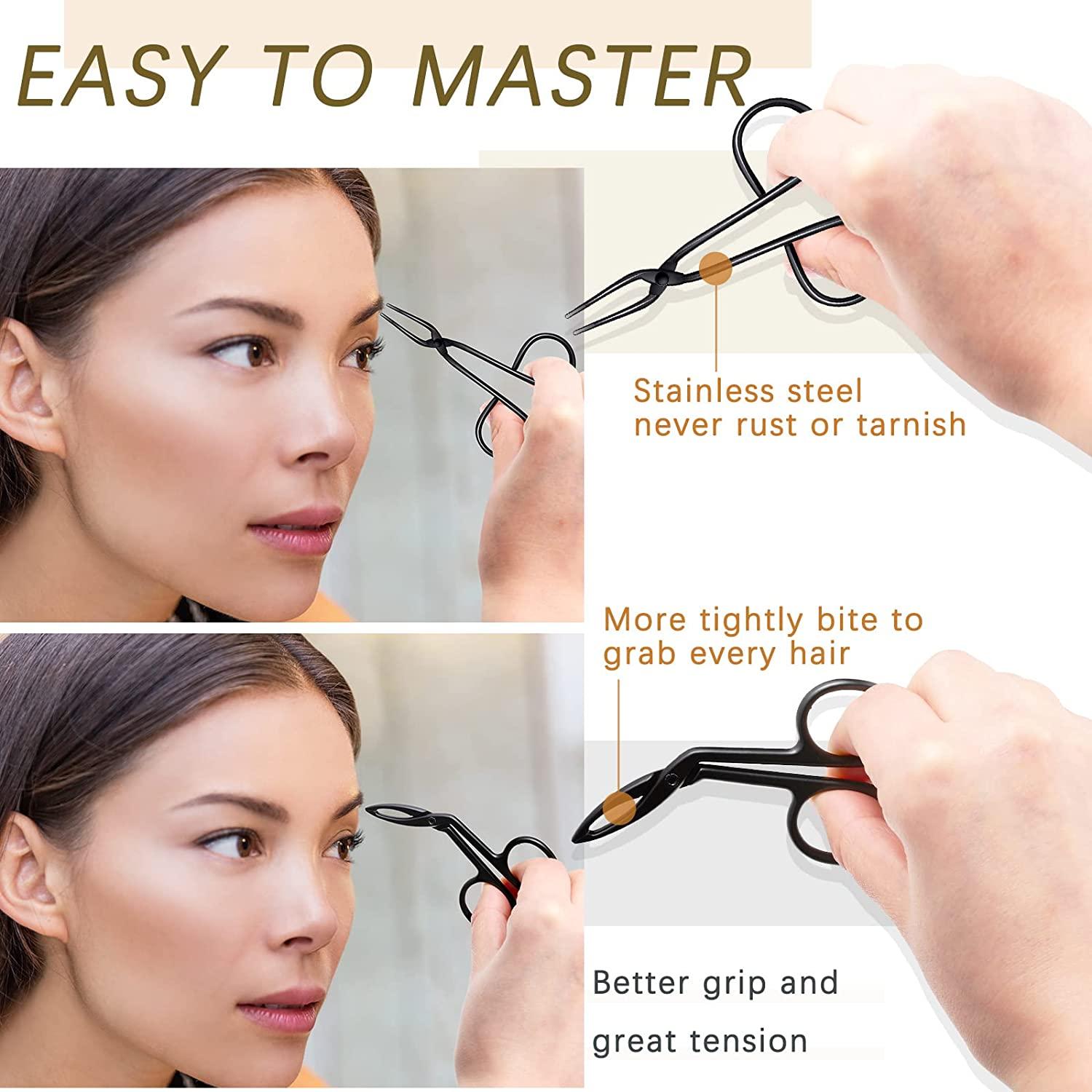 EASY TO MASTER

Stainless steel never rust or tarnish

More tightly bite to grab every hair

Better grip and great tension