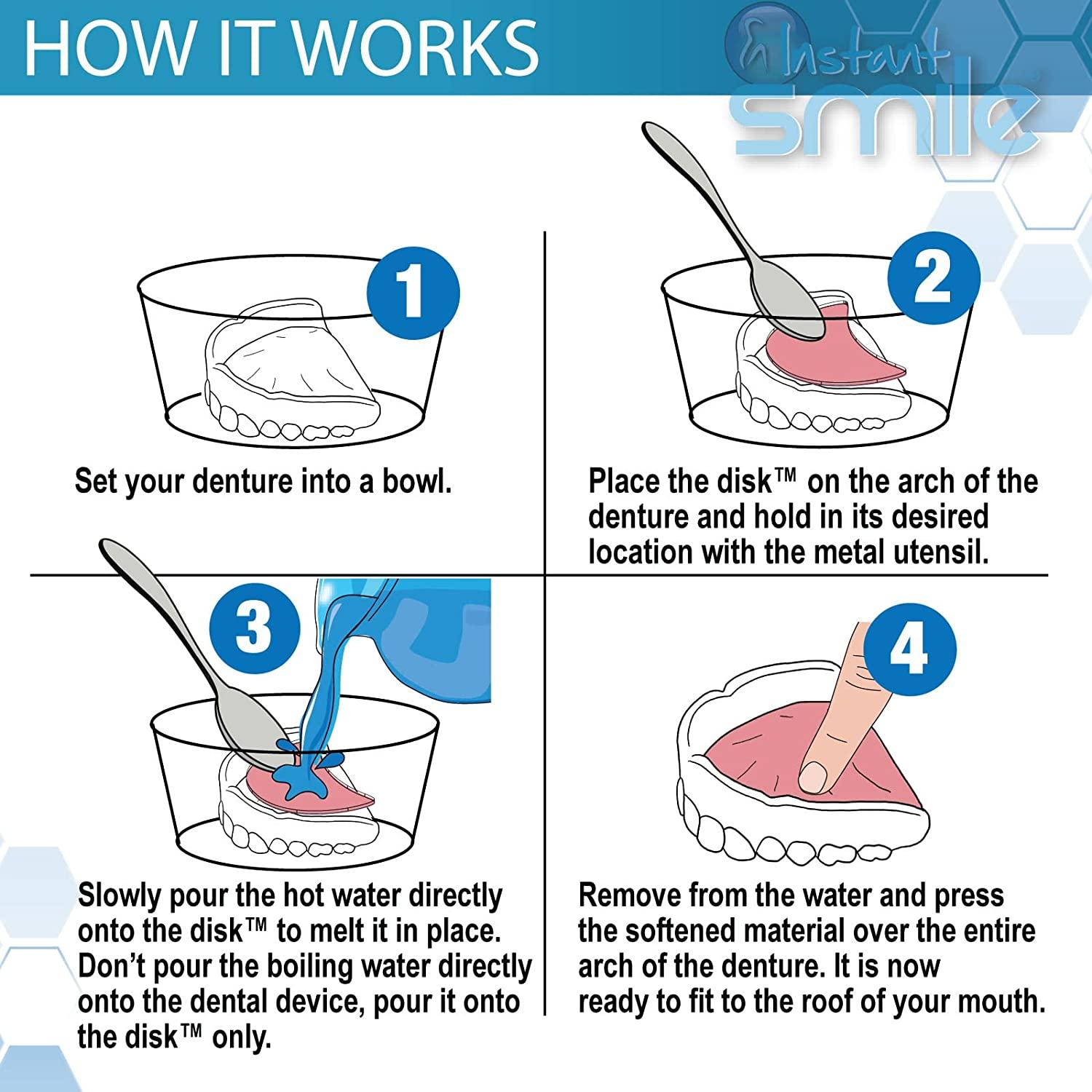 HOW IT WORKS

Instant smile

1

Set your denture into a bowl.

2

Place the disk™ on the arch of the denture and hold in its desired location with the metal utensil.

3

Slowly pour the hot water directly onto the disk™ to melt it in place. Don't pour the boiling water directly onto the dental device, pour it onto the disk™ only.

4

Remove from the water and press the softened material over the entire arch of the denture. It is now ready to fit to the roof of your mouth.