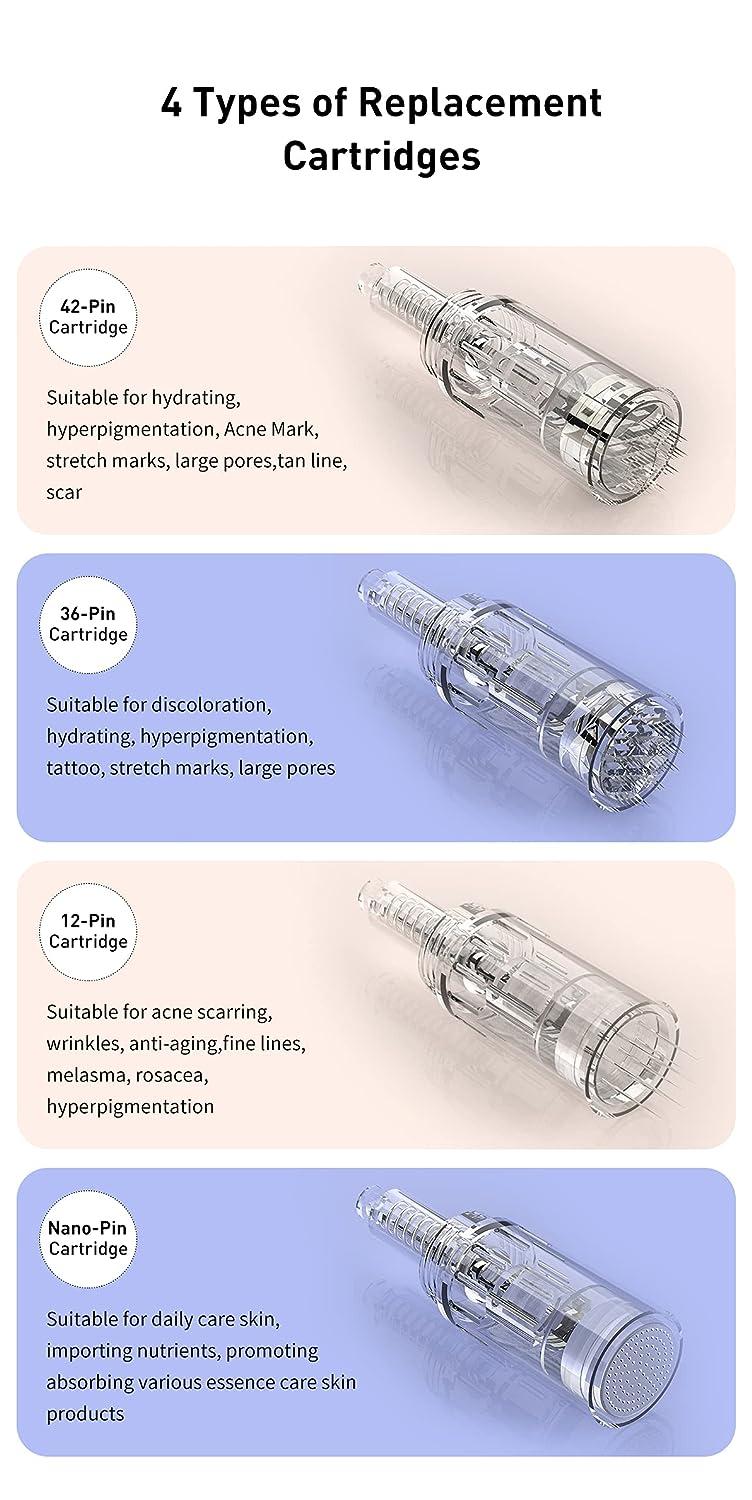 4 Types of Replacement Cartridges

42-Pin Cartridge

Suitable for hydrating, hyperpigmentation, Acne Mark, stretch marks, large pores,tan line, scar

36-Pin Cartridge

Suitable for discoloration, hydrating, hyperpigmentation, tattoo, stretch marks, large pores

12-Pin Cartridge

Suitable for acne scarring, wrinkles, anti-aging,fine lines, melasma, rosacea, hyperpigmentation

Nano-Pin Cartridge

Suitable for daily care skin, importing nutrients, promoting absorbing various essence care skin products