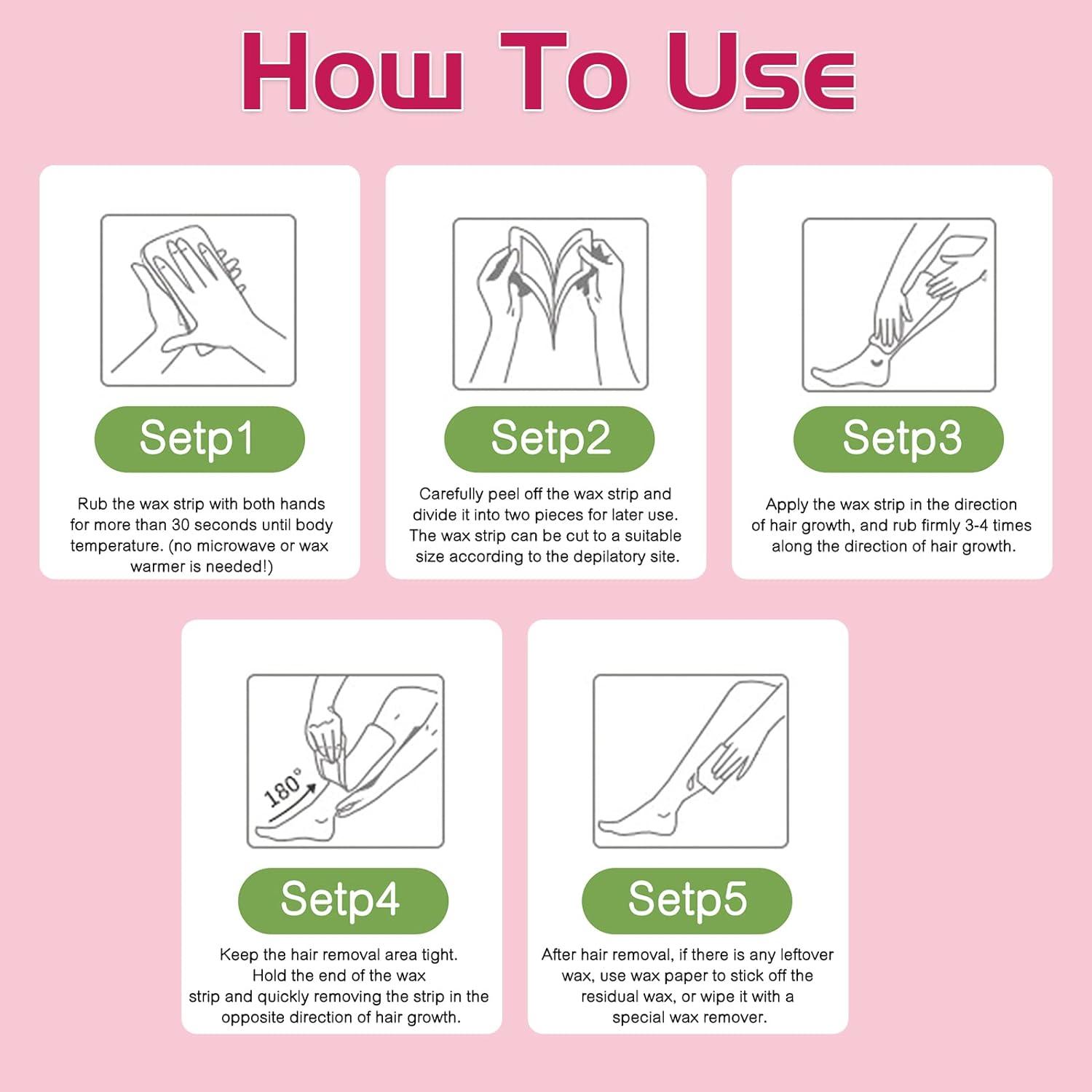 How To Use

Setp1

Rub the wax strip with both hands for more than 30 seconds until body temperature. (no microwave or wax warmer is needed!)

Setp2

Carefully peel off the wax strip and divide it into two pieces for later use. The wax strip can be cut to a suitable size according to the depilatory site.

Setp3

Apply the wax strip in the direction of hair growth, and rub firmly 3-4 times along the direction of hair growth.

180°

Setp4

Keep the hair removal area tight. Hold the end of the wax strip and quickly removing the strip in the opposite direction of hair growth.

Setp5

After hair removal, if there is any leftover wax, use wax paper to stick off the residual wax, or wipe it with a special wax remover.