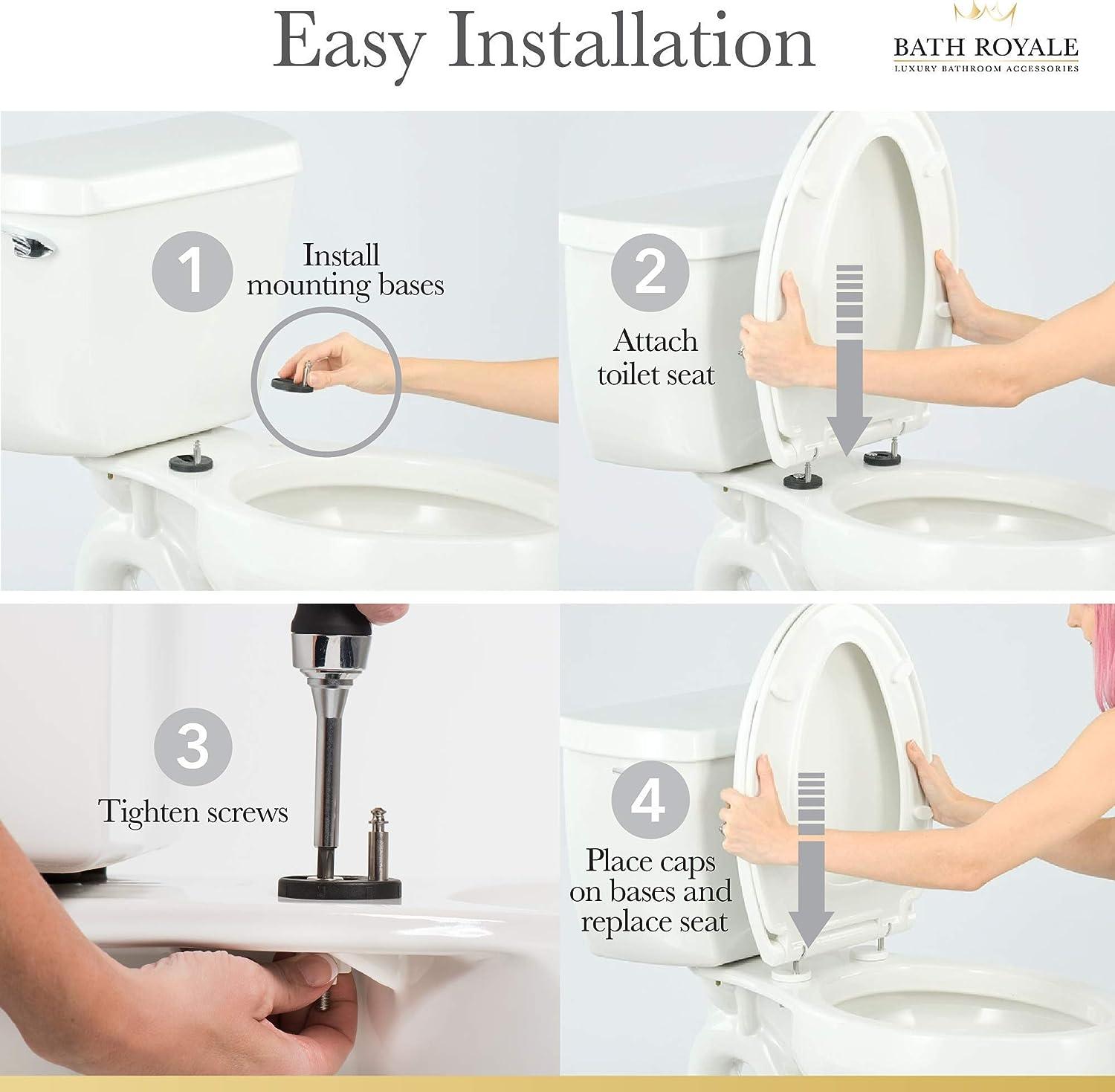 Easy Installation

BATH ROYALE
LUXURY BATHROOM ACCESSORIES

1
Install mounting bases

2
Attach toilet seat

3
Tighten screws

4
Place caps on bases and replace seat