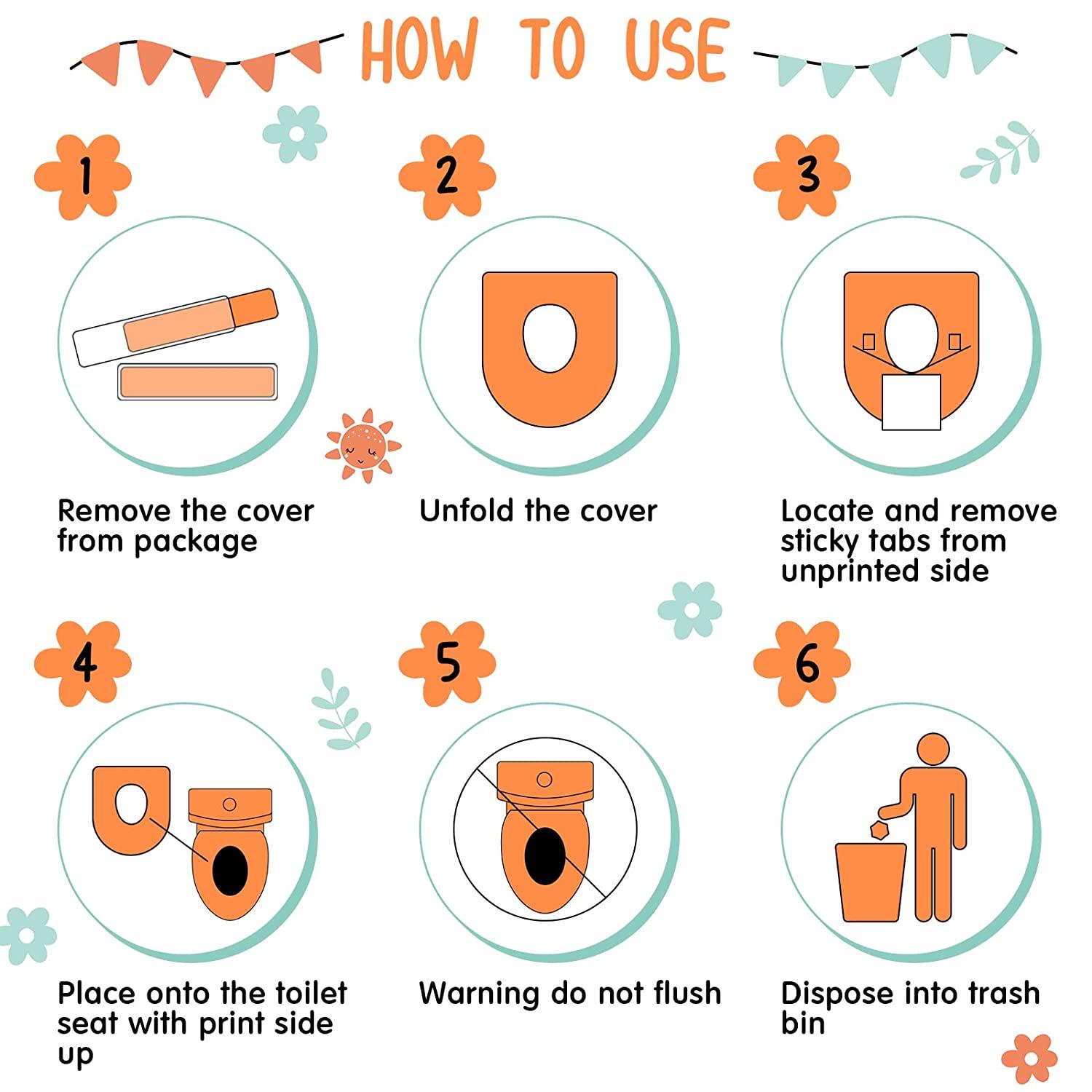 HOW TO USE

1

Remove the cover from package

2

Unfold the cover

3

Locate and remove sticky tabs from unprinted side

4

Place onto the toilet seat with print side up

5

Warning do not flush

6

Dispose into trash bin