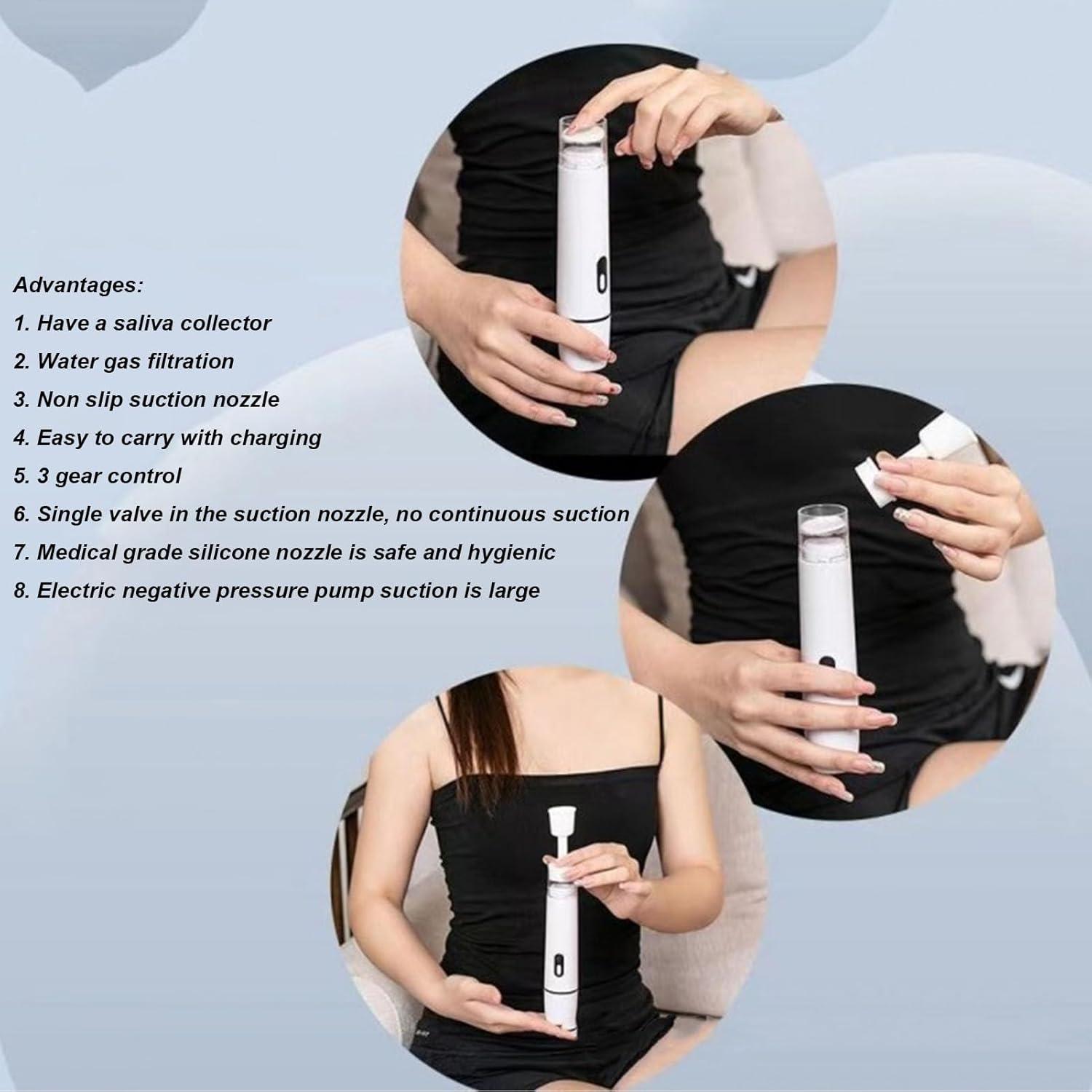 Advantages:

1. Have a saliva collector
2. Water gas filtration
3. Non slip suction nozzle
4. Easy to carry with charging
5. 3 gear control
6. Single valve in the suction nozzle, no continuous suction
7. Medical grade silicone nozzle is safe and hygienic
8. Electric negative pressure pump suction is large