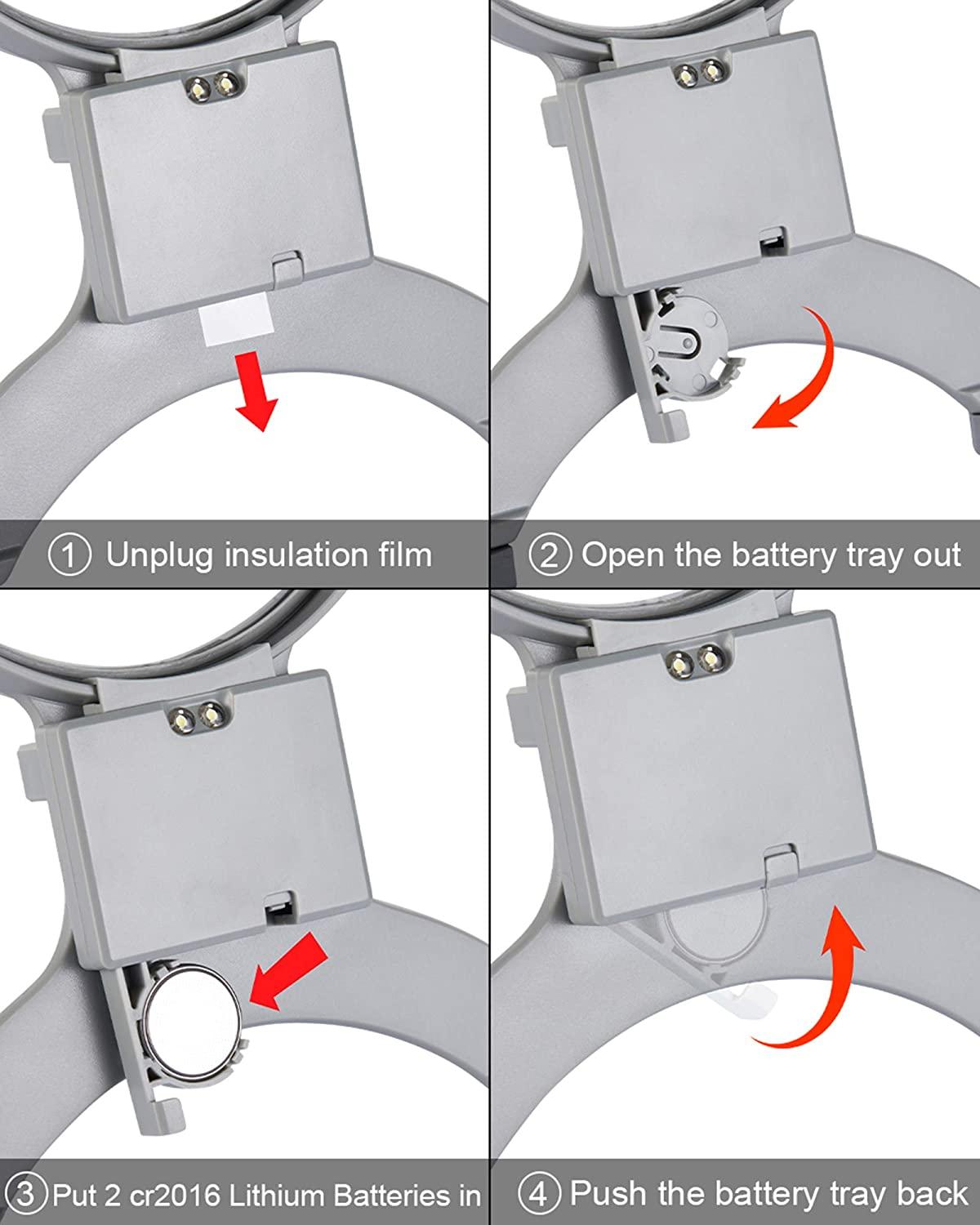 ① Unplug insulation film

② Open the battery tray out

③ Put 2 cr2016 Lithium Batteries in

④ Push the battery tray back