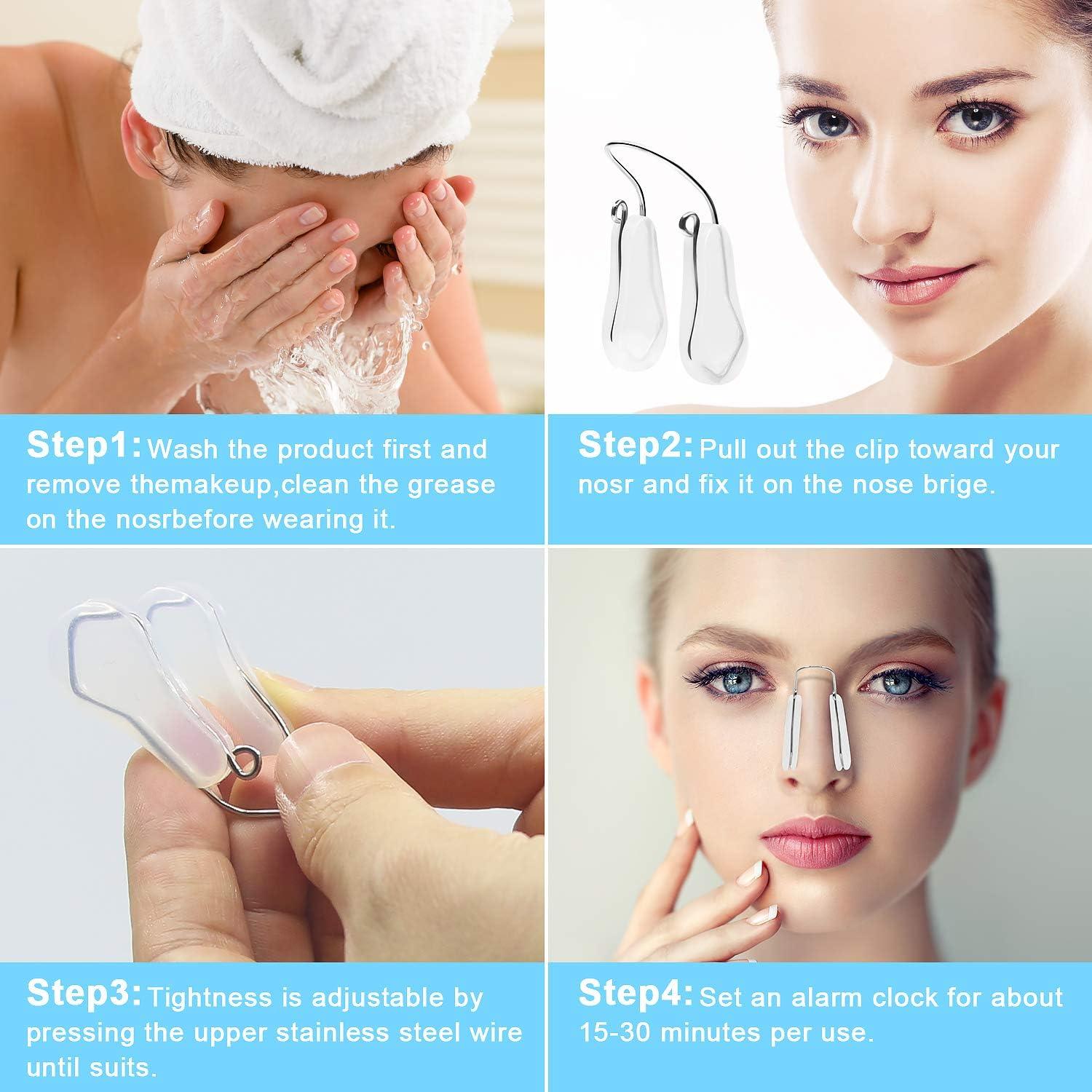 Step1: Wash the product first and remove themakeup,clean the grease on the nosrbefore wearing it.

Step2: Pull out the clip toward your nosr and fix it on the nose brige.

Step3: Tightness is adjustable by pressing the upper stainless steel wire until suits.

Step4: Set an alarm clock for about 15-30 minutes per use.