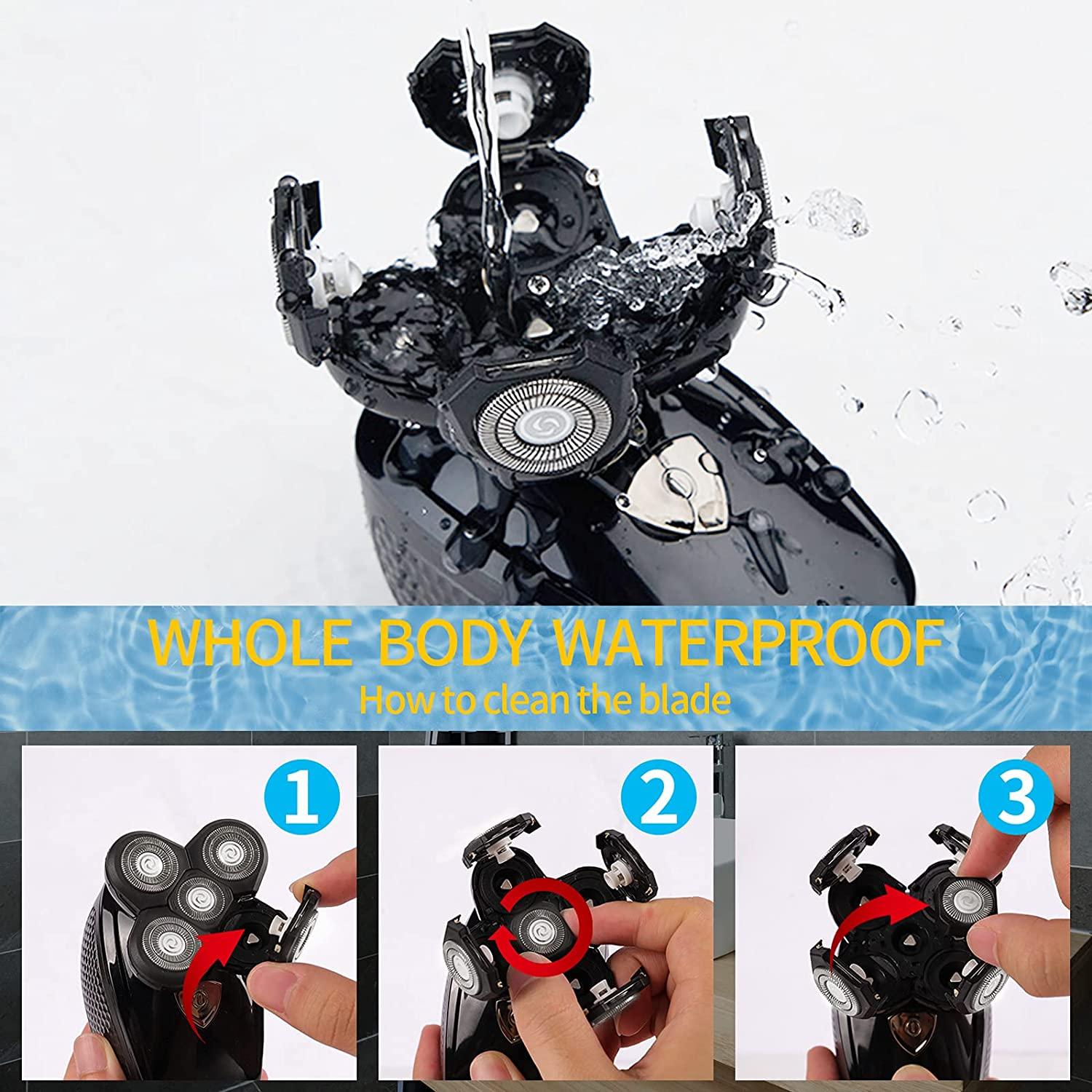 WHOLE BODY WATERPROOF

How to clean the blade

1

2

3