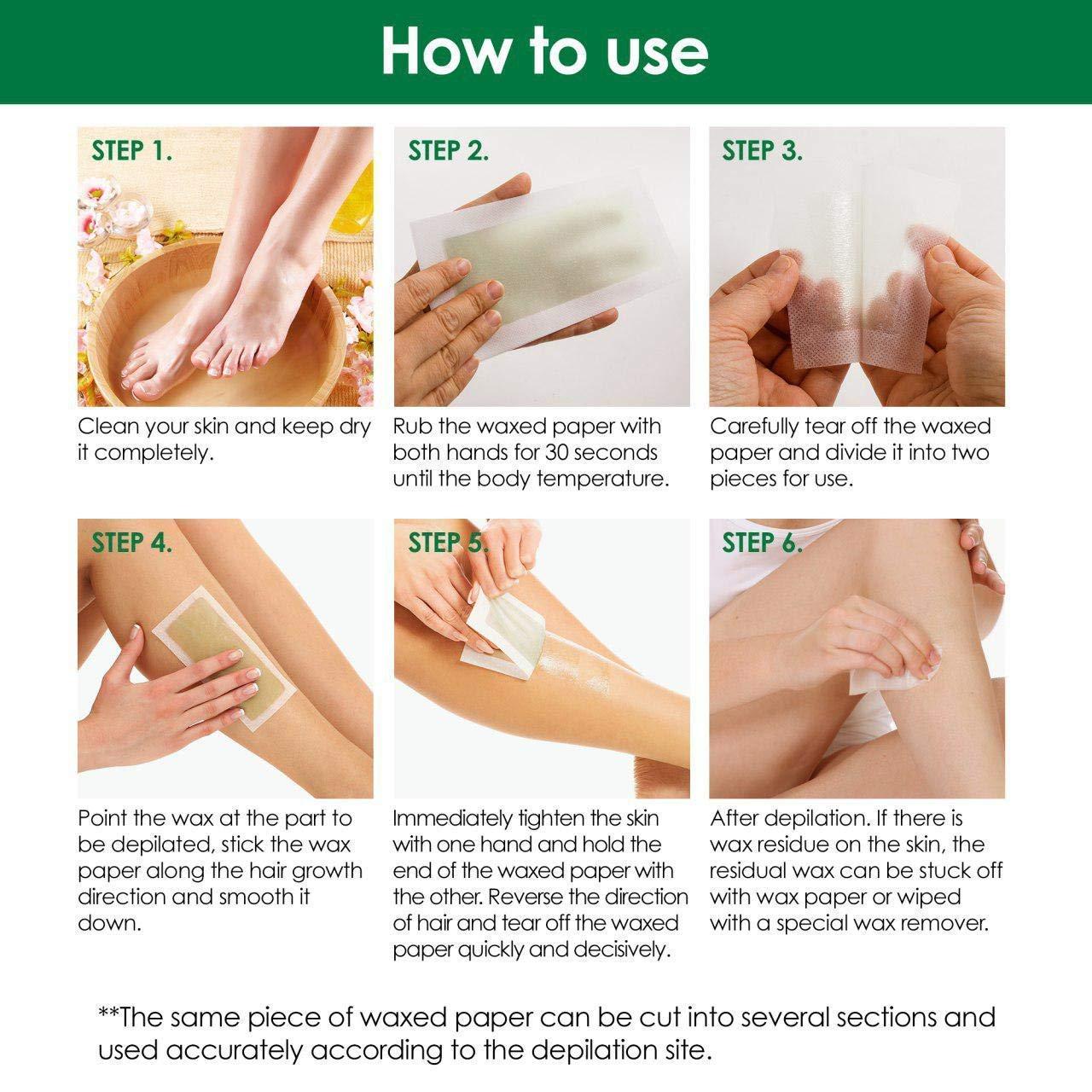 How to use

STEP 1.

Clean your skin and keep dry it completely.

STEP 2.

Rub the waxed paper with both hands for 30 seconds until the body temperature.

STEP 3.

Carefully tear off the waxed paper and divide it into two pieces for use.

STEP 4.

Point the wax at the part to be depilated, stick the wax paper along the hair growth direction and smooth it down.

STEP 5.

Immediately tighten the skin with one hand and hold the end of the waxed paper with the other. Reverse the direction of hair and tear off the waxed paper quickly and decisively.

STEP 6.

After depilation. If there is wax residue on the skin, the residual wax can be stuck off with wax paper or wiped with a special wax remover.

**The same piece of waxed paper can be cut into several sections and used accurately according to the depilation site.