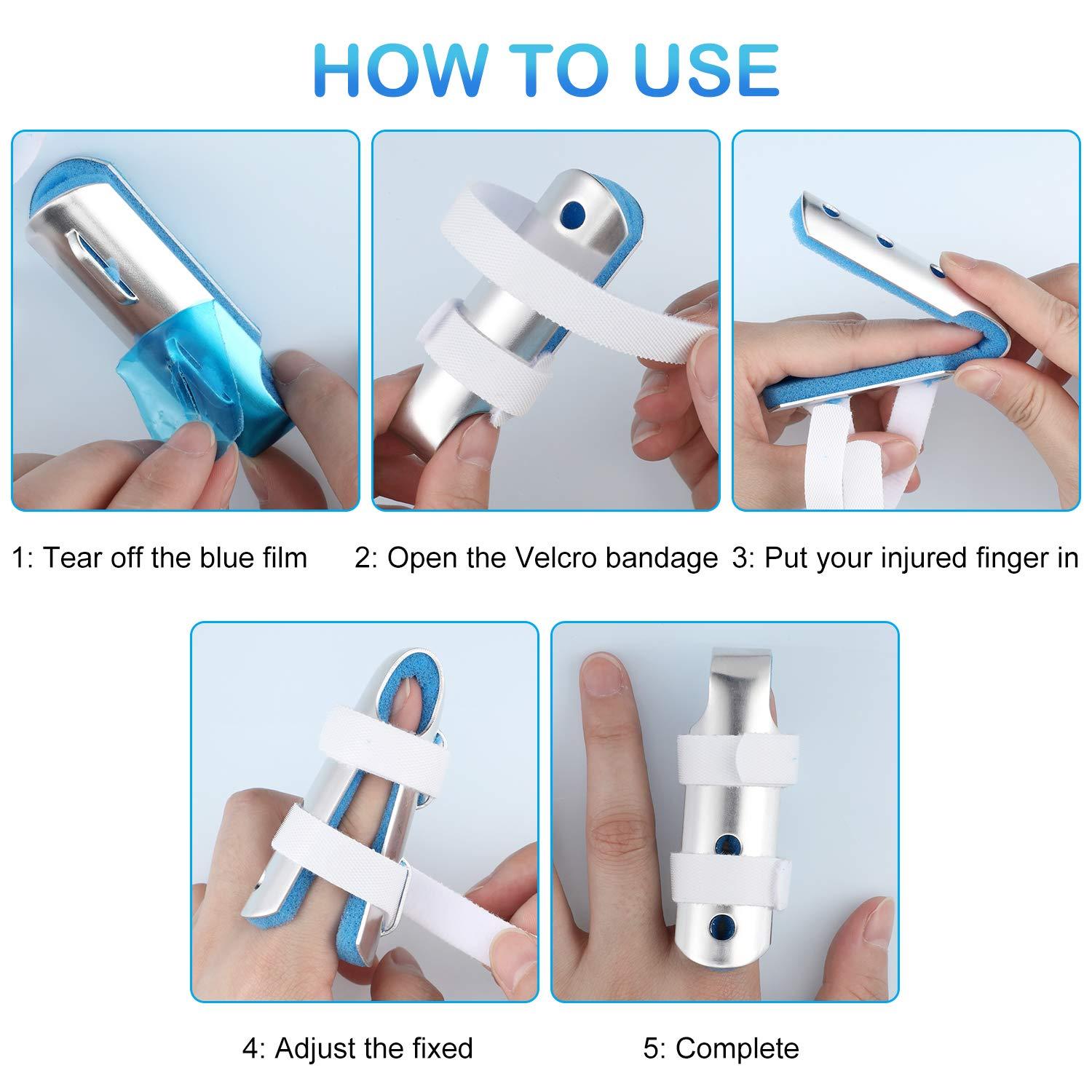 HOW TO USE

1: Tear off the blue film

2: Open the Velcro bandage

3: Put your injured finger in

4: Adjust the fixed

5: Complete