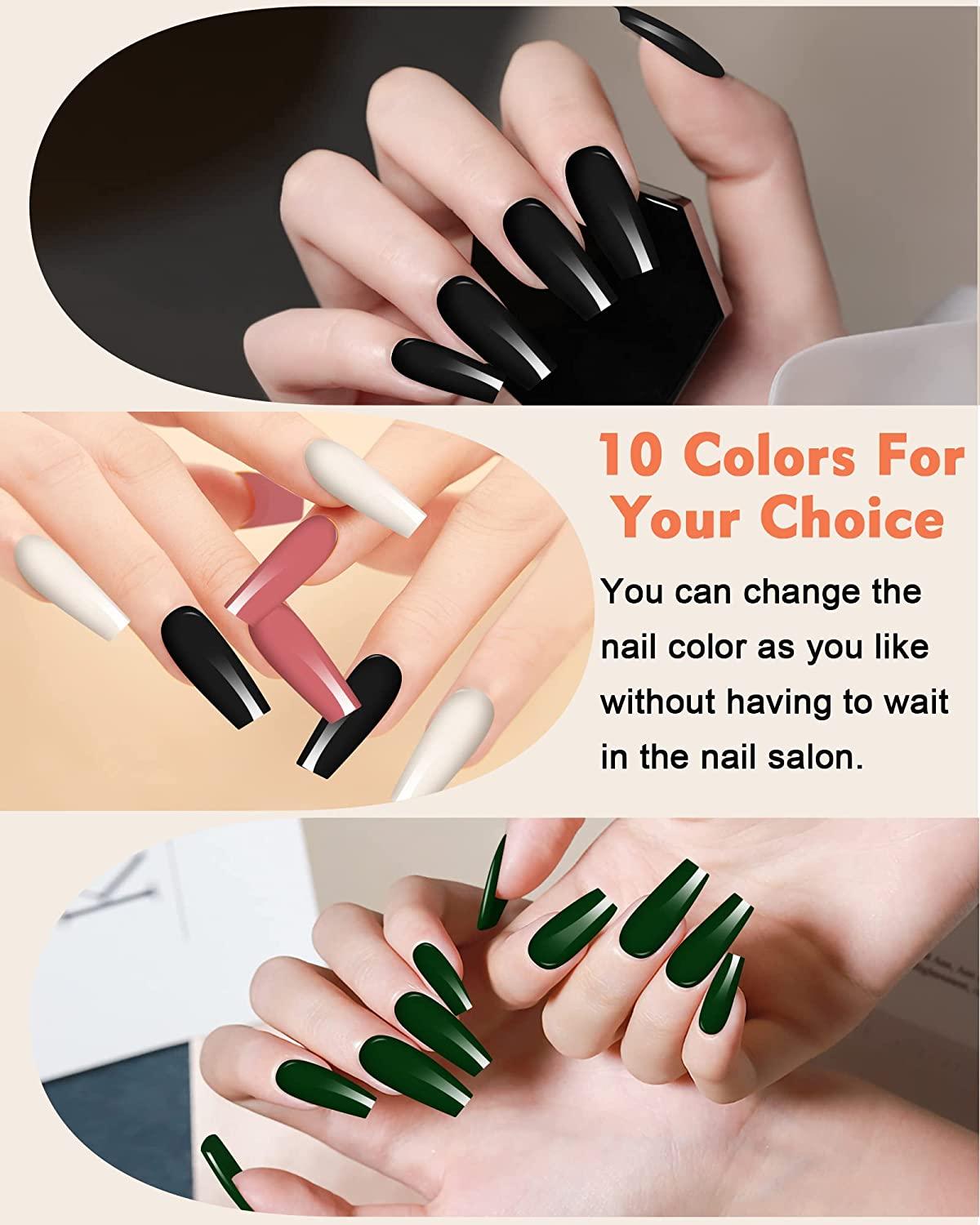 10 Colors For Your Choice

You can change the nail color as you like without having to wait in the nail salon.