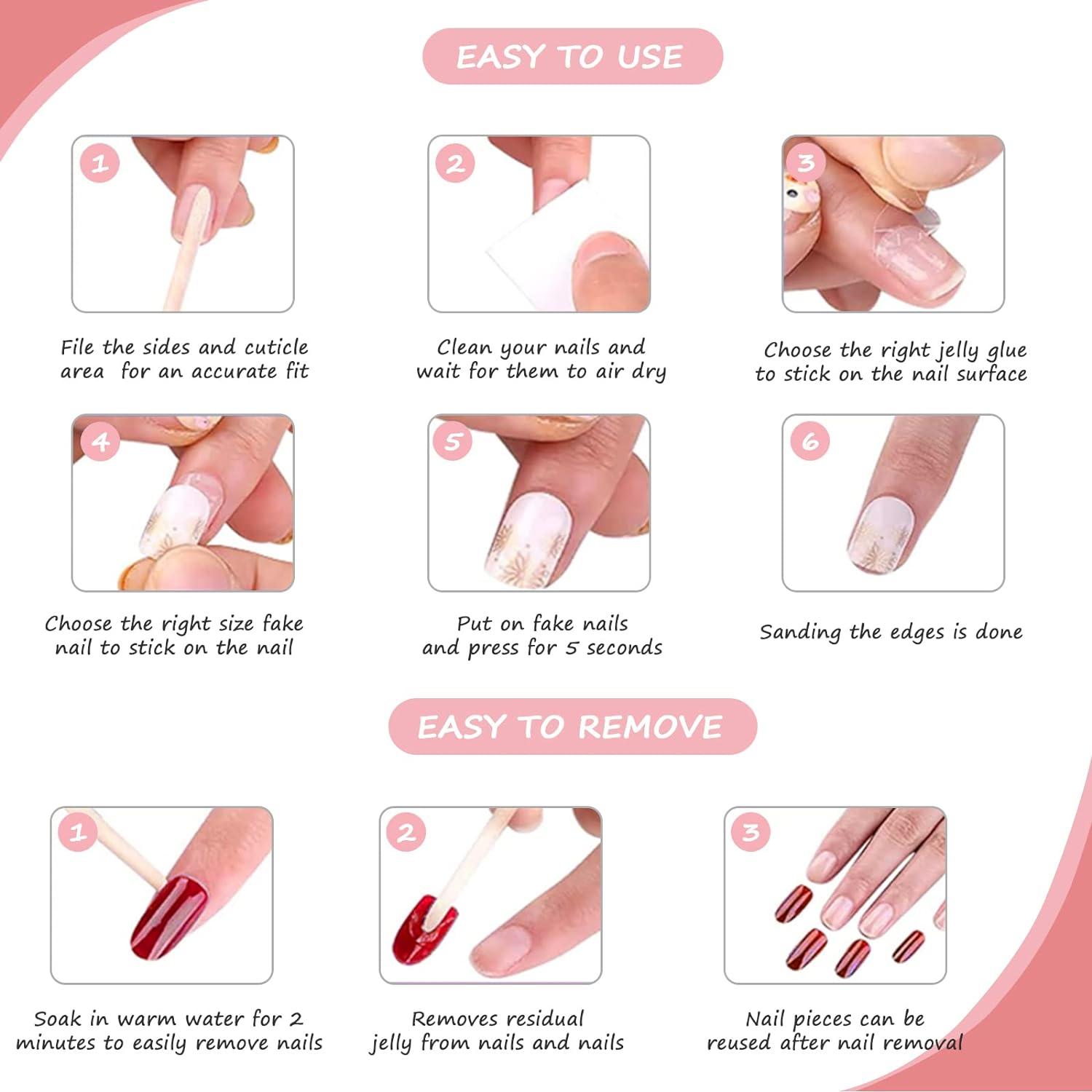 EASY TO USE

1

File the sides and cuticle area for an accurate fit

2

Clean your nails and wait for them to air dry

3

Choose the right jelly glue to stick on the nail surface

4

Choose the right size fake nail to stick on the nail

5

Put on fake nails and press for 5 seconds

6

Sanding the edges is done

EASY TO REMOVE

1

Soak in warm water for 2 minutes to easily remove nails

2

Removes residual jelly from nails and nails

3

Nail pieces can be reused after nail removal