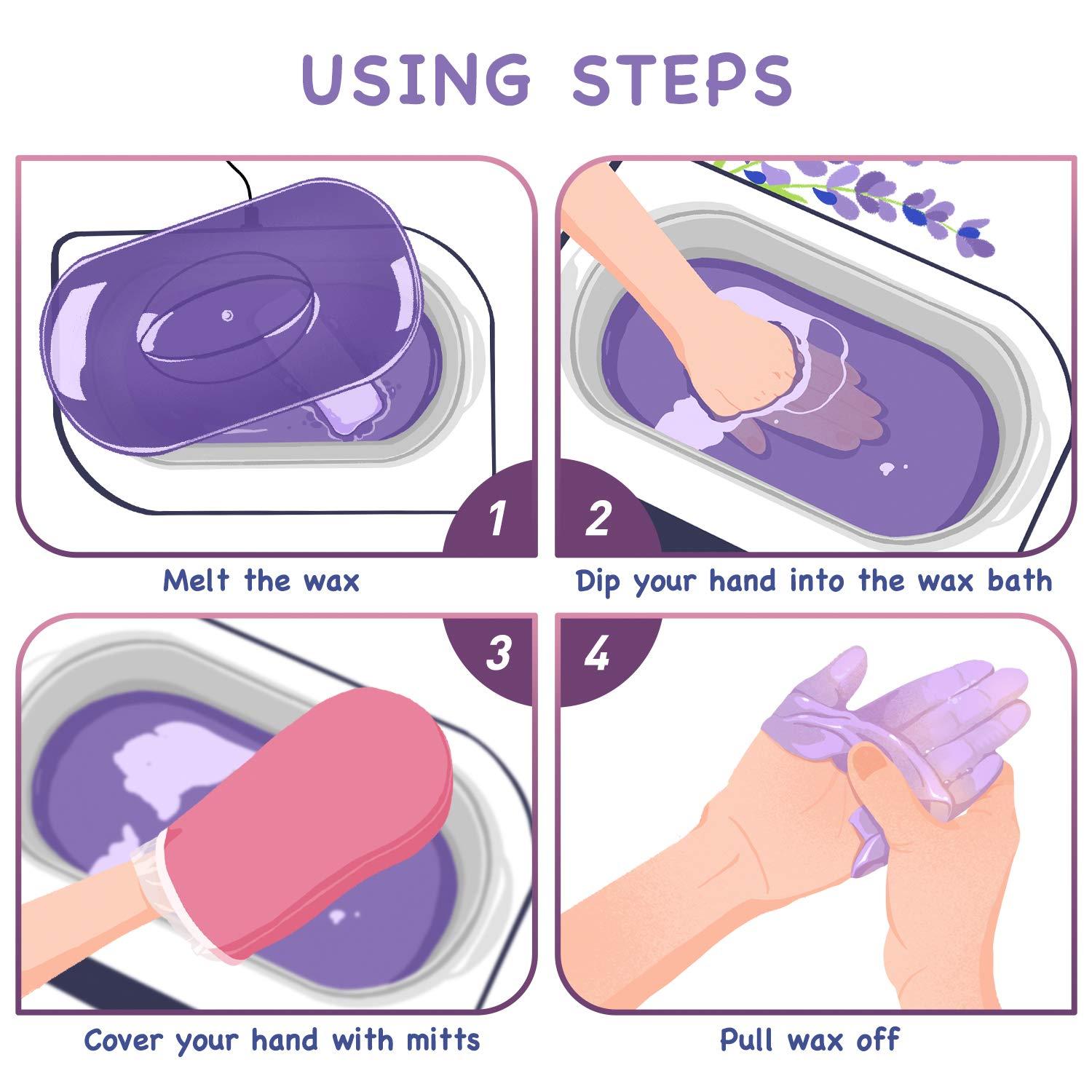 USING STEPS

1

Melt the wax

2

Dip your hand into the wax bath

3

Cover your hand with mitts

4

Pull wax off