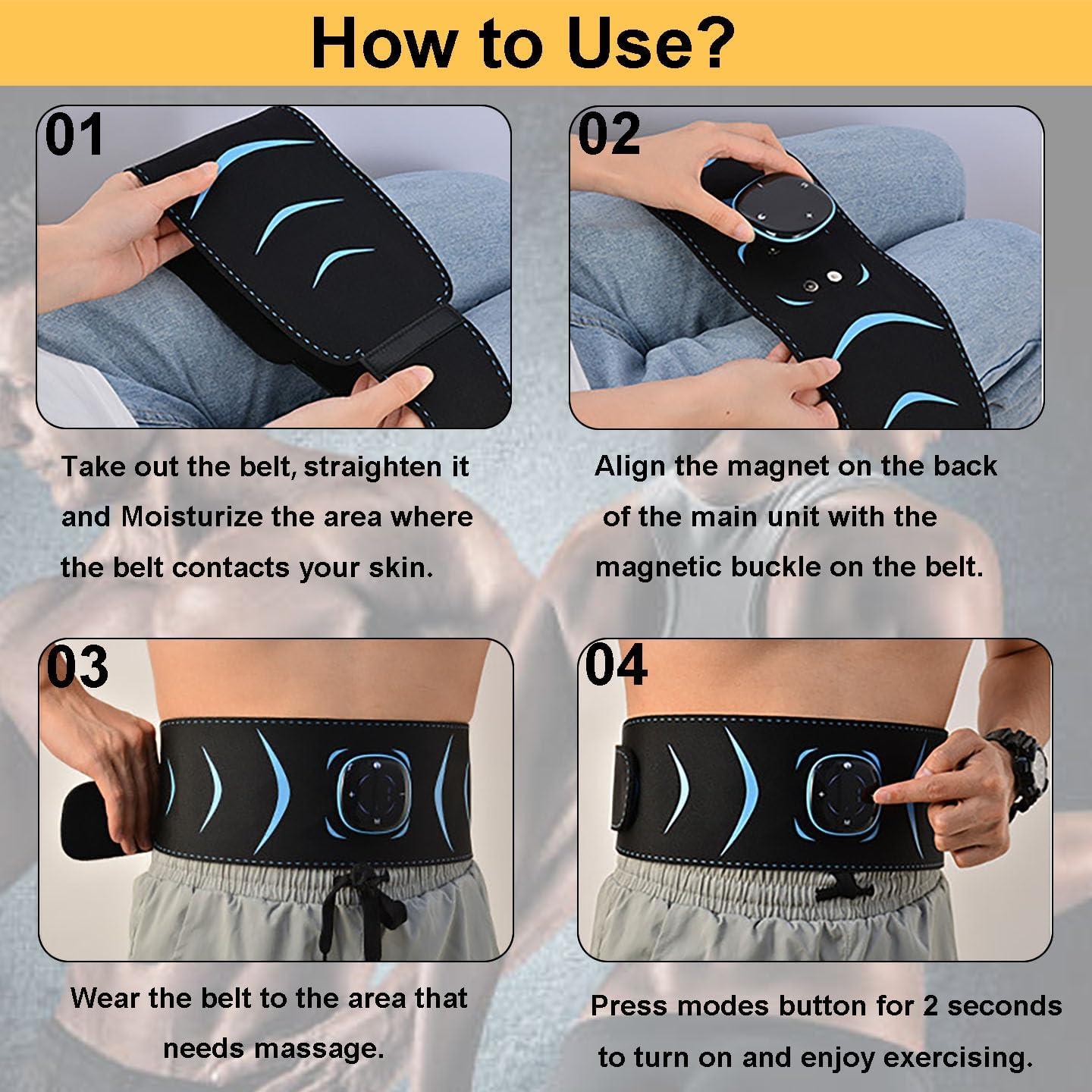 How to Use?

01

Take out the belt, straighten it and Moisturize the area where the belt contacts your skin.

02

Align the magnet on the back of the main unit with the magnetic buckle on the belt.

03

Wear the belt to the area that needs massage.

04

Press modes button for 2 seconds to turn on and enjoy exercising.