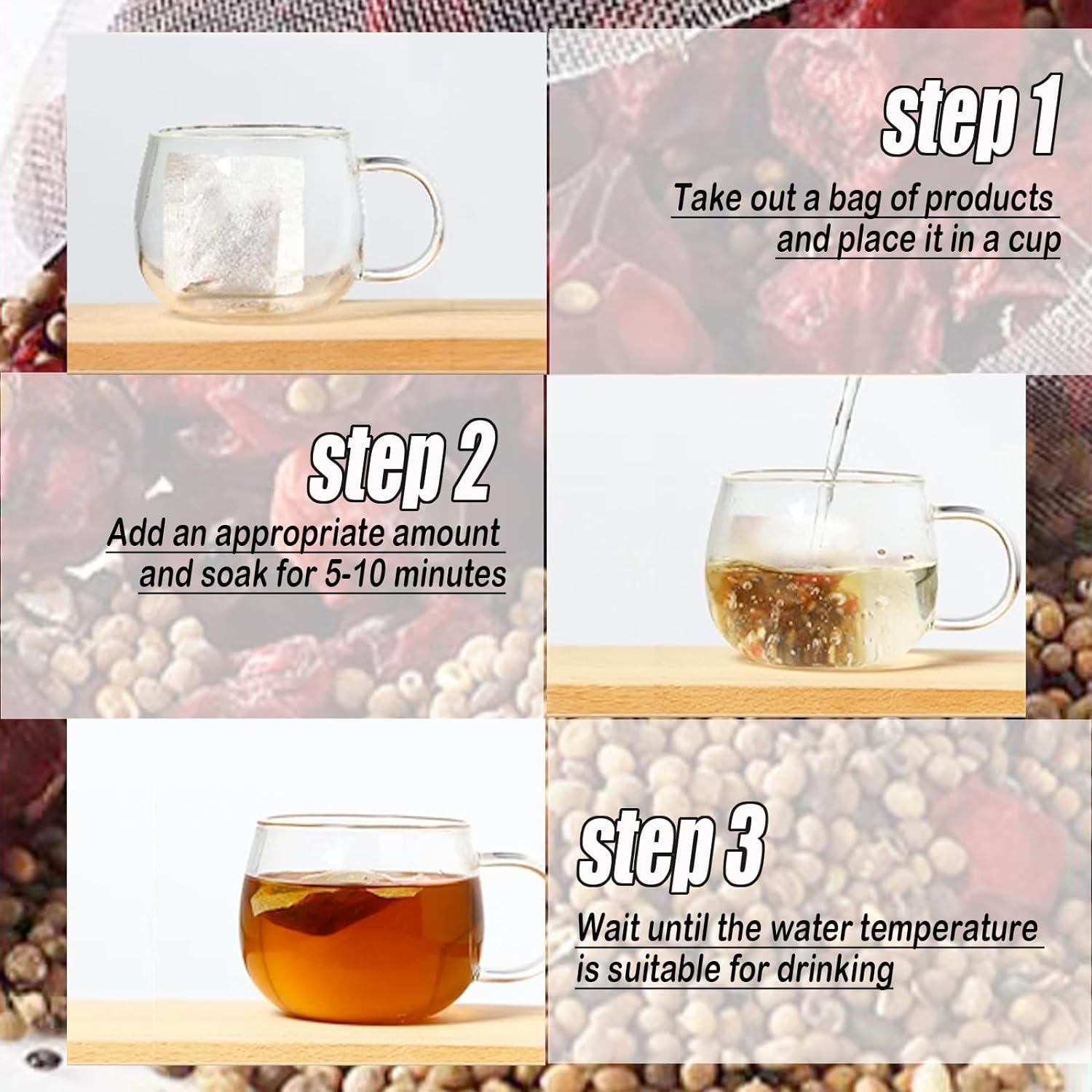 step 1

Take out a bag of products and place it in a cup

step 2

Add an appropriate amount and soak for 5-10 minutes

step 3

Wait until the water temperature is suitable for drinking