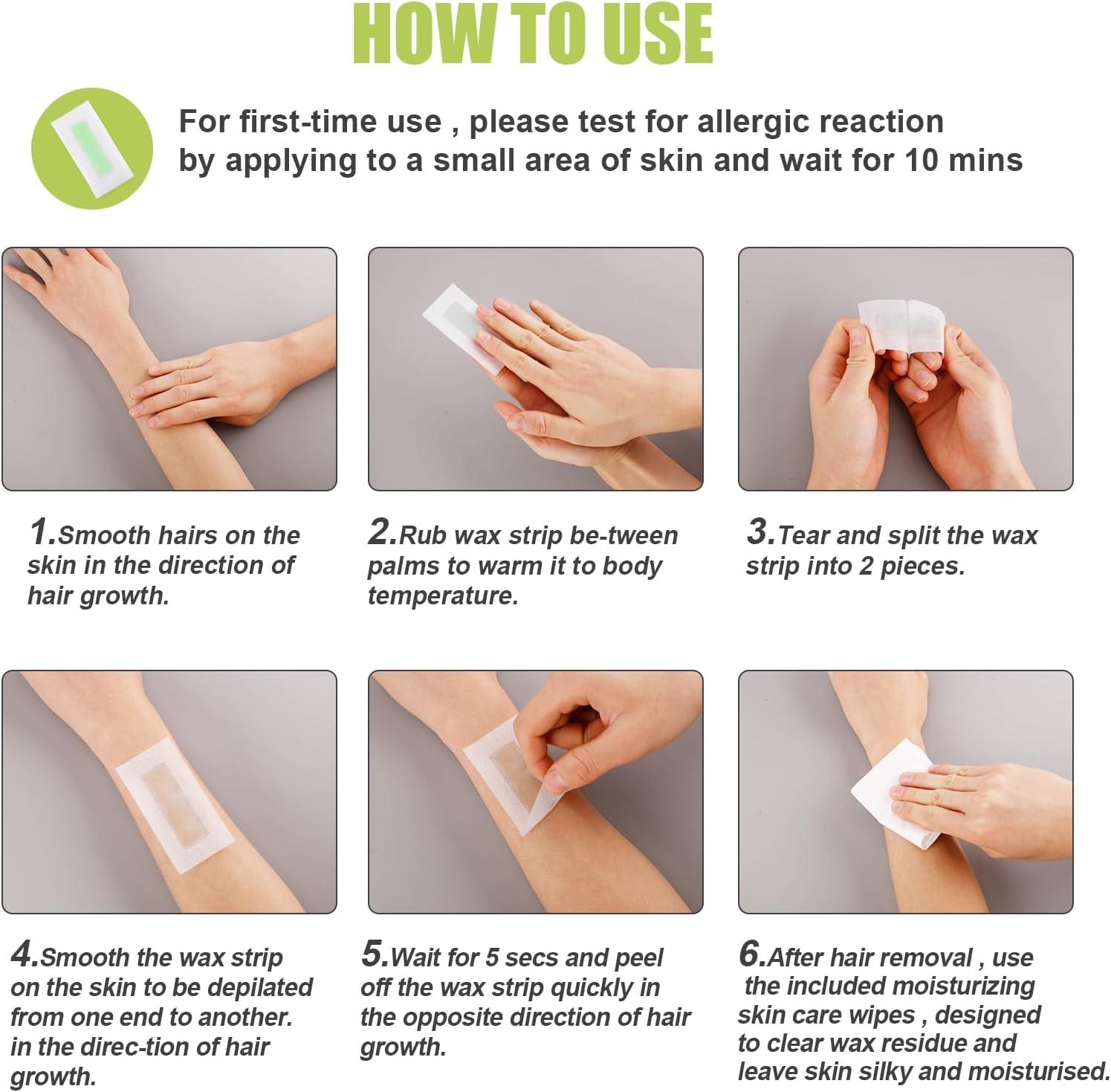 HOW TO USE

For first-time use , please test for allergic reaction by applying to a small area of skin and wait for 10 mins

1.Smooth hairs on the skin in the direction of hair growth.

2.Rub wax strip be-tween palms to warm it to body temperature.

3.Tear and split the wax strip into 2 pieces.

4.Smooth the wax strip on the skin to be depilated from one end to another. in the direc-tion of hair growth.

5.Wait for 5 secs and peel off the wax strip quickly in the opposite direction of hair growth.

6.After hair removal , use the included moisturizing skin care wipes , designed to clear wax residue and leave skin silky and moisturised.