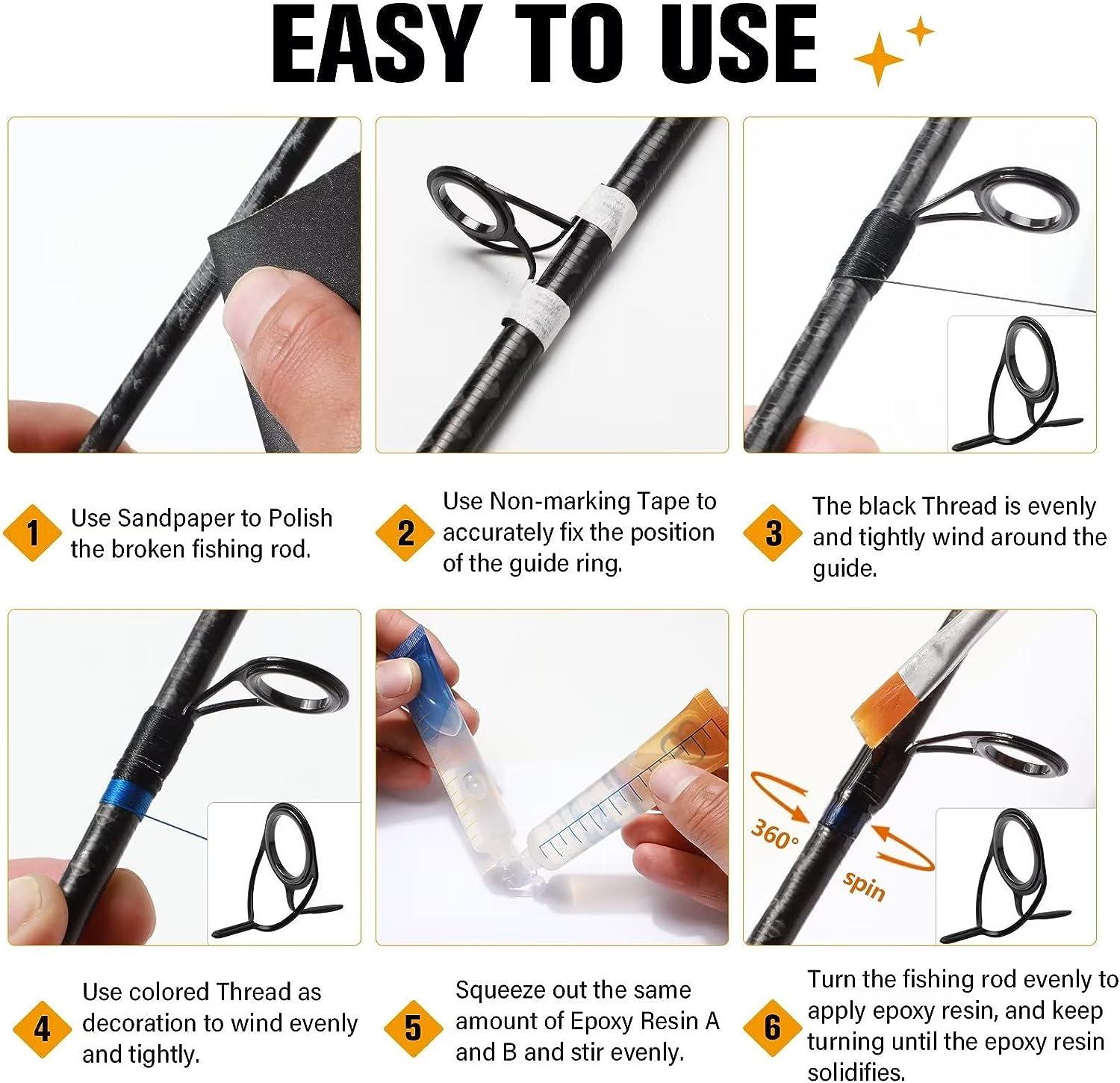 EASY TO USE

1 Use Sandpaper to Polish the broken fishing rod.

2 Use Non-marking Tape to accurately fix the position of the guide ring.

3 The black Thread is evenly and tightly wind around the guide.

360° spin

4 Use colored Thread as decoration to wind evenly and tightly.

5 Squeeze out the same amount of Epoxy Resin A and B and stir evenly.

6 Turn the fishing rod evenly to apply epoxy resin, and keep turning until the epoxy resin solidifies.