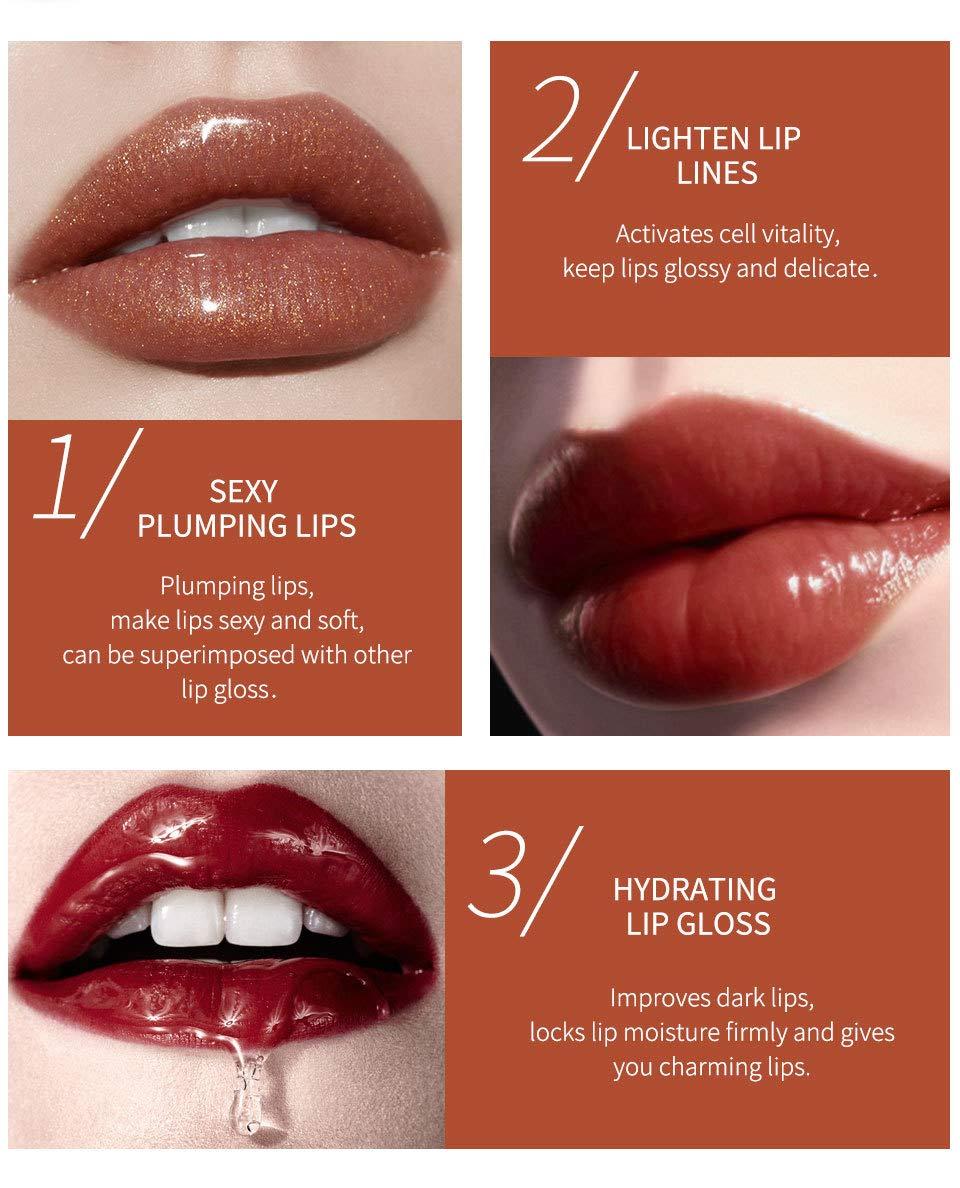 1/ SEXY PLUMPING LIPS

Plumping lips, make lips sexy and soft, can be superimposed with other lip gloss.

2/ LIGHTEN LIP LINES

Activates cell vitality, keep lips glossy and delicate.

3/ HYDRATING LIP GLOSS

Improves dark lips, locks lip moisture firmly and gives you charming lips.