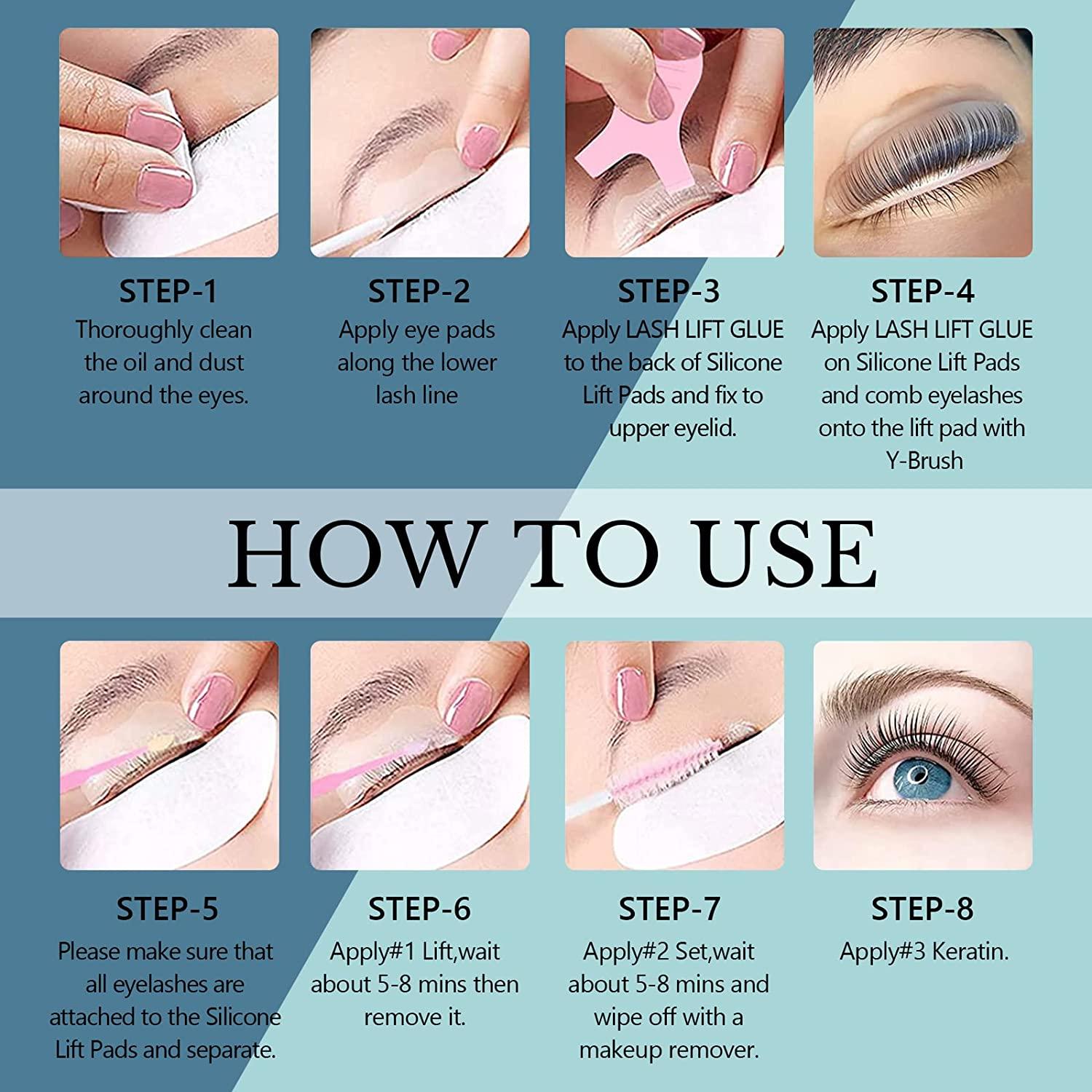 STEP-1
Thoroughly clean the oil and dust around the eyes.

STEP-2
Apply eye pads along the lower lash line

STEP-3
Apply LASH LIFT GLUE to the back of Silicone Lift Pads and fix to upper eyelid.

STEP-4
Apply LASH LIFT GLUE on Silicone Lift Pads and comb eyelashes onto the lift pad with Y-Brush

HOW TO USE

STEP-5
Please make sure that all eyelashes are attached to the Silicone Lift Pads and separate.

STEP-6
Apply#1 Lift,wait about 5-8 mins then remove it.

STEP-7
Apply#2 Set,wait about 5-8 mins and wipe off with a makeup remover.

STEP-8
Apply#3 Keratin.