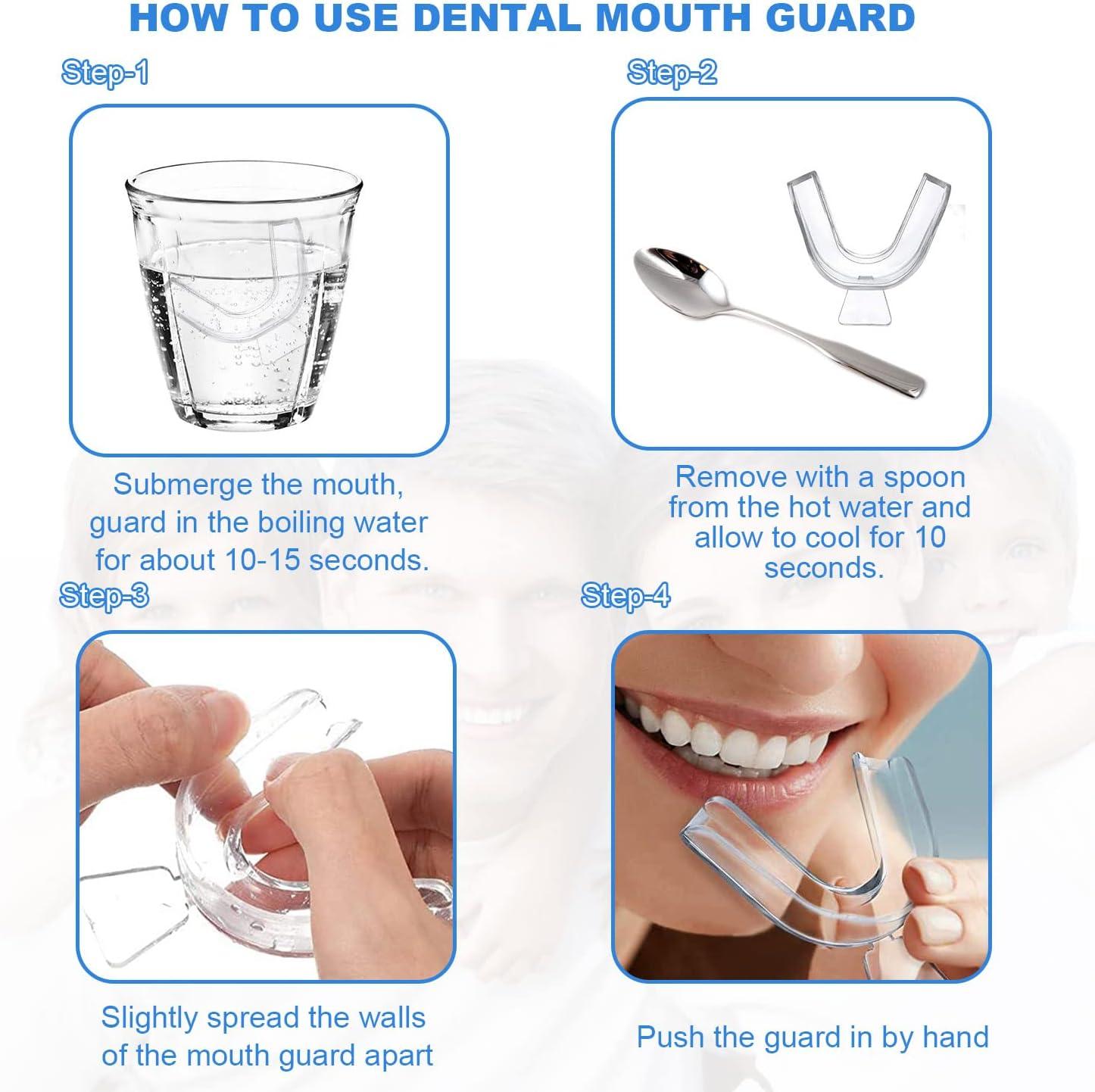 HOW TO USE DENTAL MOUTH GUARD

Step-1

Submerge the mouth, guard in the boiling water for about 10-15 seconds.

Step-2

Remove with a spoon from the hot water and allow to cool for 10 seconds.

Step-3

Slightly spread the walls of the mouth guard apart

Step-4

Push the guard in by hand