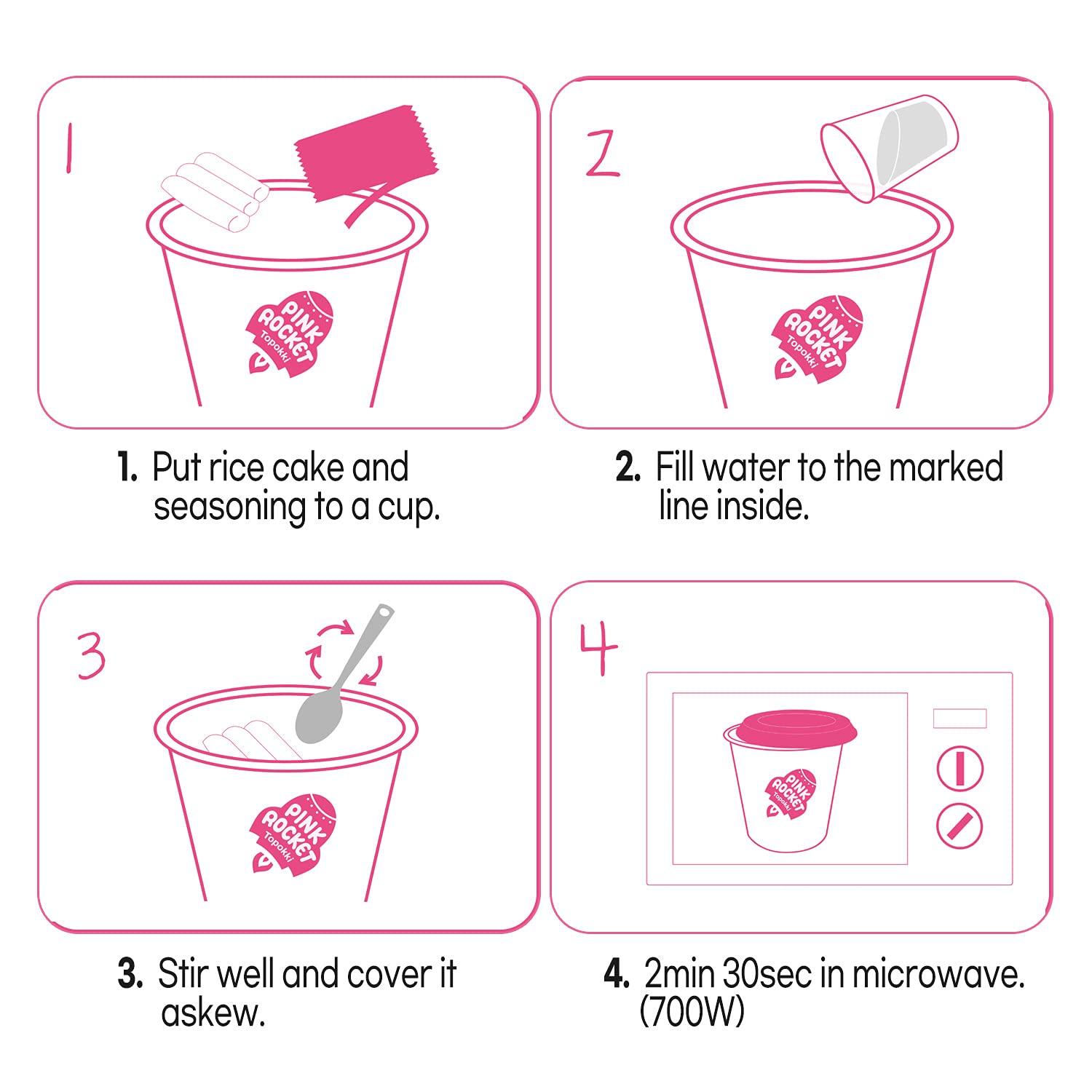 1

PINK ROCKET Topokki

1. Put rice cake and seasoning to a cup.

2

PINK ROCKET Topokki

2. Fill water to the marked line inside.

3

PINK ROCKET Topokki

3. Stir well and cover it askew.

4

PINK ROCKET Topokki

4. 2min 30sec in microwave. (700W)