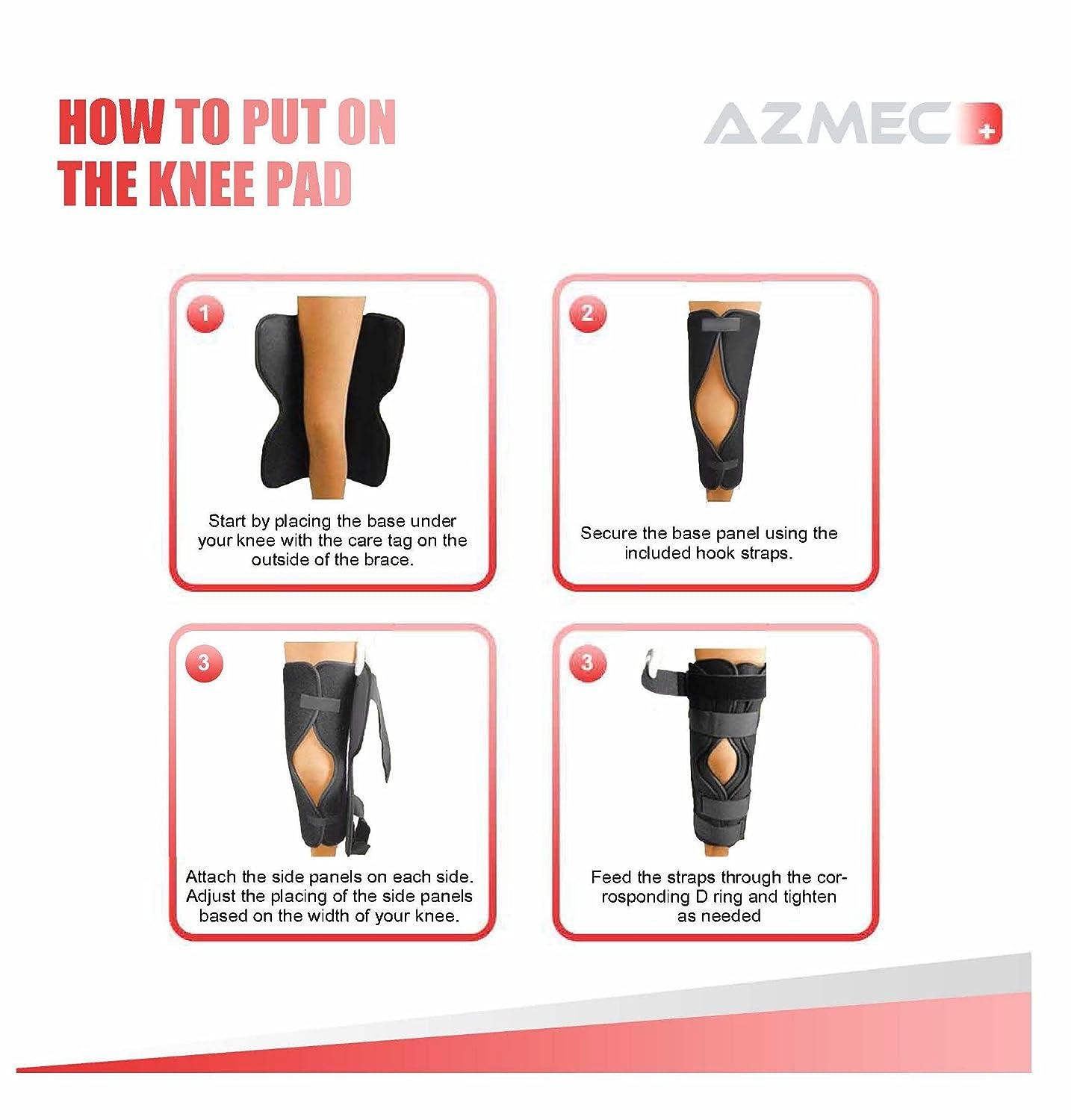 HOW TO PUT ON THE KNEE PAD

AZMEC +

1

Start by placing the base under your knee with the care tag on the outside of the brace.

2

Secure the base panel using the included hook straps.

3

Attach the side panels on each side. Adjust the placing of the side panels based on the width of your knee.

3

Feed the straps through the corrosponding D ring and tighten as needed